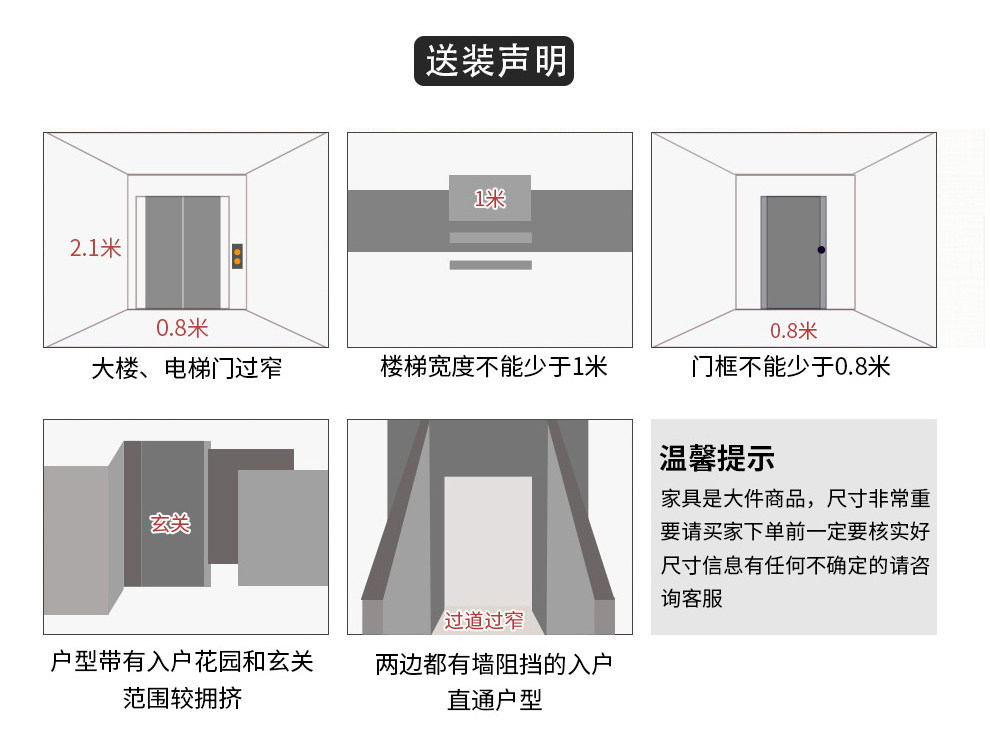 送装声明

2.1米

0.8米

大楼、电梯门过窄

1米

楼梯宽度不能少于1米

0.8米

门框不能少于0.8米

玄关

户型带有入户花园和玄关范围较拥挤

过道过窄

两边都有墙阻挡的入户直通户型

温馨提示

家具是大件商品，尺寸非常重要请买家下单前一定要核实好尺寸信息有任何不确定的请咨询客服