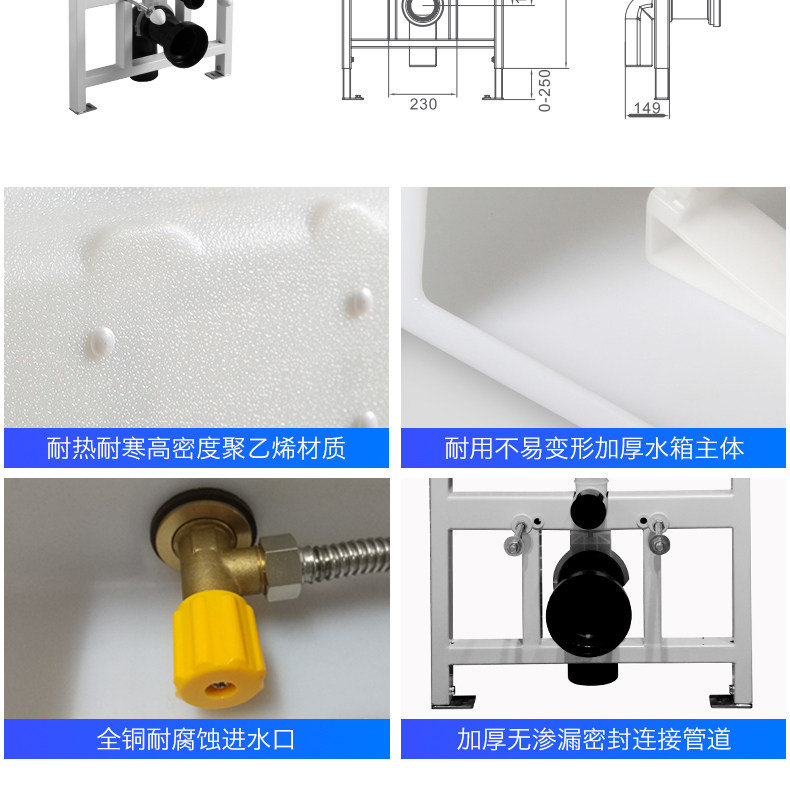 230

0-250

149

耐热耐寒高密度聚乙烯材质

耐用不易变形加厚水箱主体

全铜耐腐蚀进水口

加厚无渗漏密封连接管道