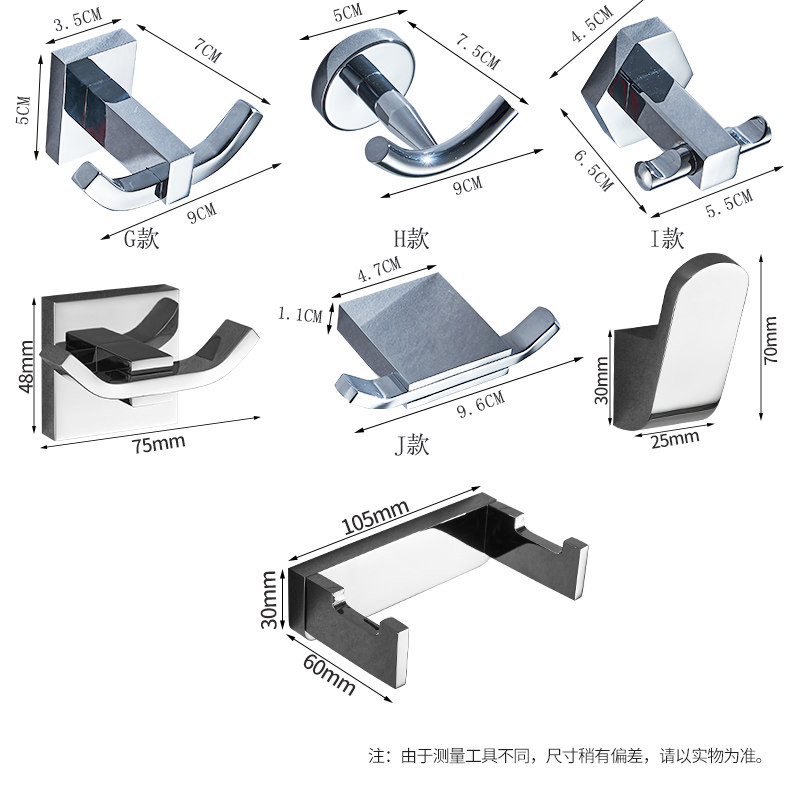 3.5CM
7CM
5CM
9CM
G款

5CM
7.5CM
9CM
H款

4.5CM
6.5CM
5.5CM
I款

48mm
75mm

4.7CM
1.1CM
9.6CM
J款

30mm
70mm
25mm

105mm
30mm
60mm

注：由于测量工具不同，尺寸稍有偏差，请以实物为准。