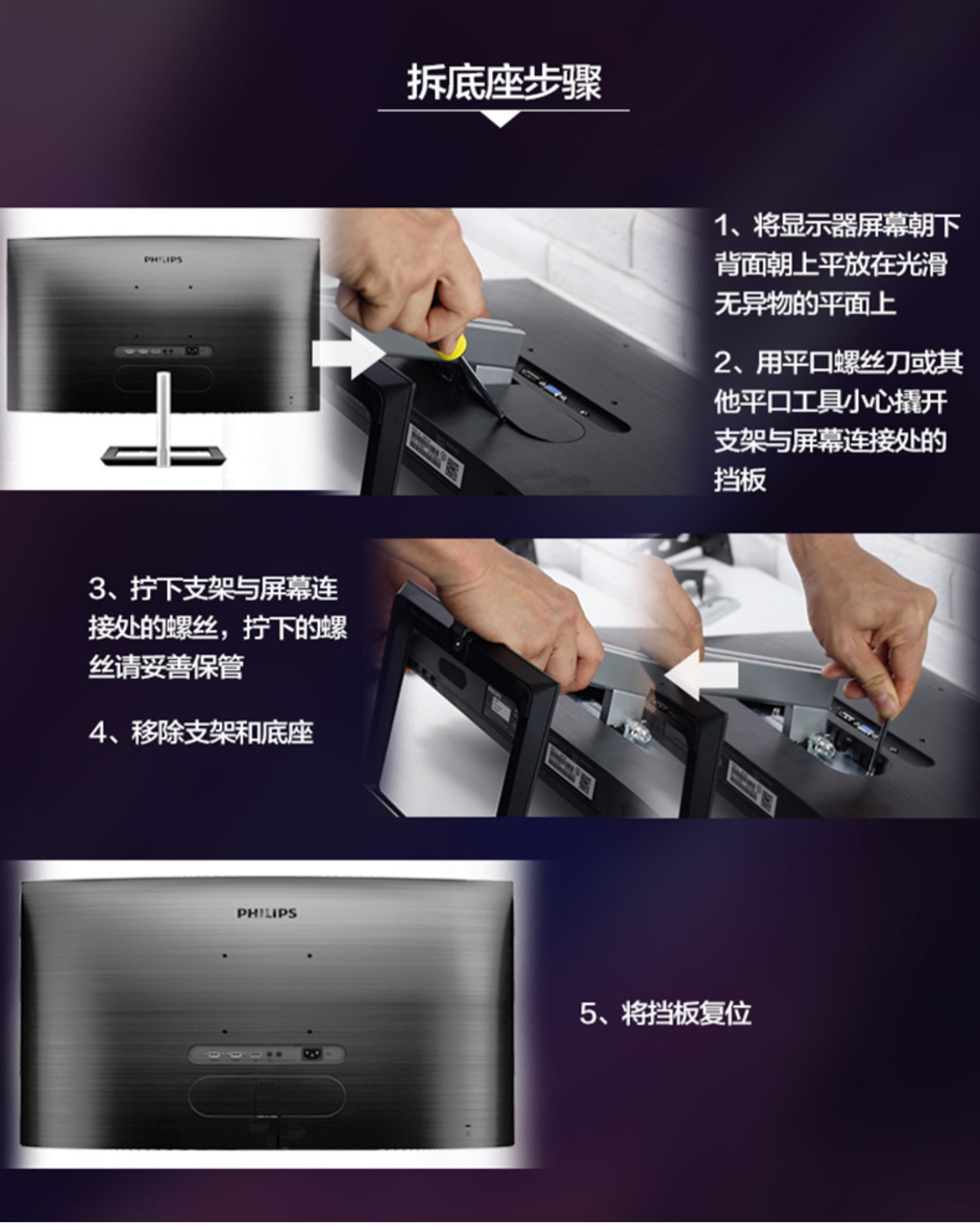 拆底座步骤

PHILIPS

1、将显示器屏幕朝下背面朝上平放在光滑无异物的平面上

2、用平口螺丝刀或其他平口工具小心撬开支架与屏幕连接处的挡板

3、拧下支架与屏幕连接处的螺丝，拧下的螺丝请妥善保管

4、移除支架和底座

PHILIPS

5、将挡板复位