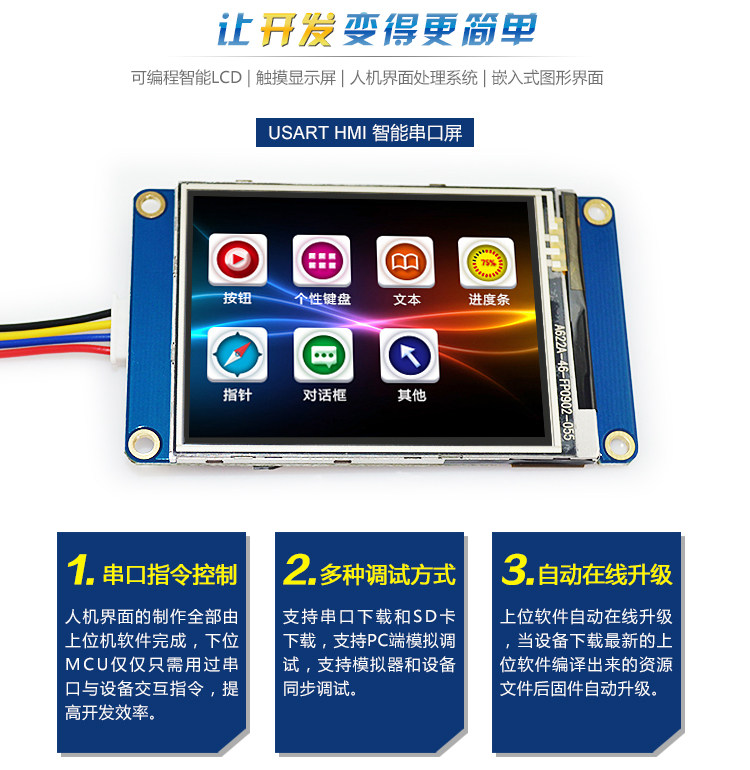 让开发变得更简单

可编程智能LCD | 触摸显示屏 | 人机界面处理系统 | 嵌入式图形界面

USART HMI 智能串口屏

按钮
个性键盘
文本
75%
进度条
指针
对话框
其他

A622A-46-FP0902-055

1. 串口指令控制

人机界面的制作全部由上位机软件完成，下位MCU仅仅只需用过串口与设备交互指令，提高开发效率。

2. 多种调试方式

支持串口下载和SD卡下载，支持PC端模拟调试，支持模拟器和设备同步调试。

3. 自动在线升级

上位软件自动在线升级，当设备下载最新的上位软件编译出来的资源文件后固件自动升级。