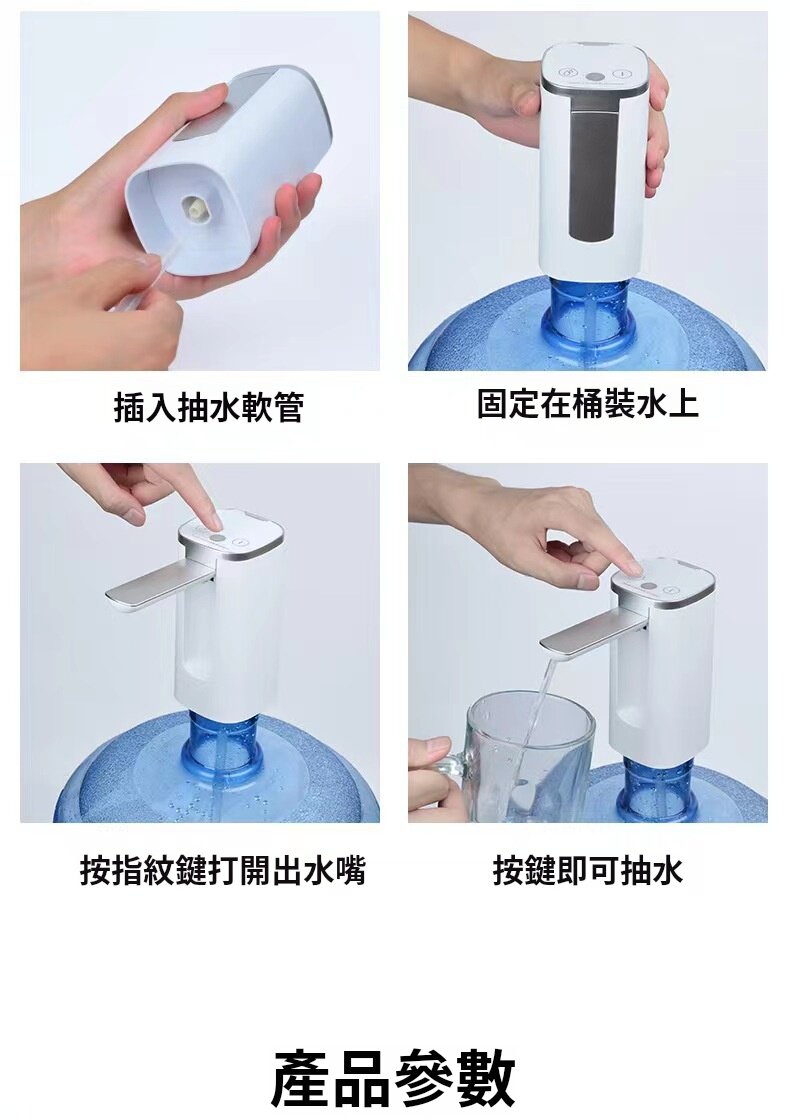 插入抽水軟管

固定在桶裝水上

按指紋鍵打開出水嘴

按鍵即可抽水

產品參數