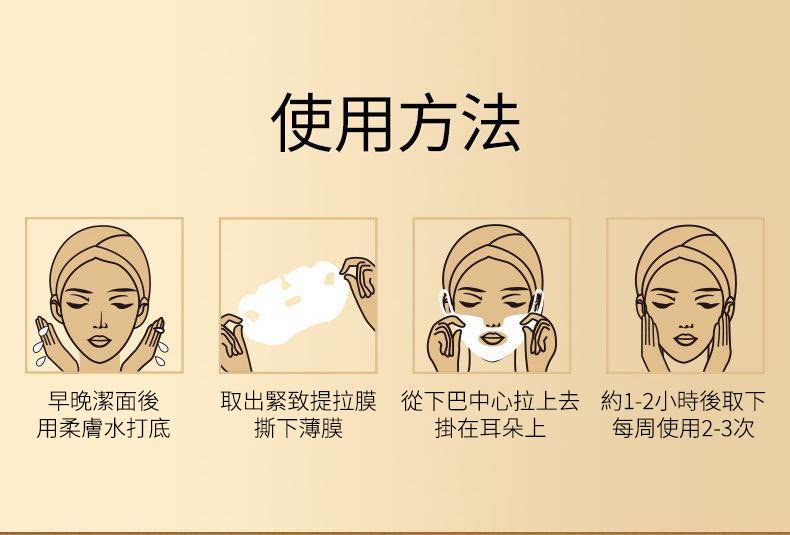 使用方法

早晚潔面後
用柔膚水打底

取出緊致提拉膜
撕下薄膜

從下巴中心拉上去
掛在耳朵上

約1-2小時後取下
每周使用2-3次