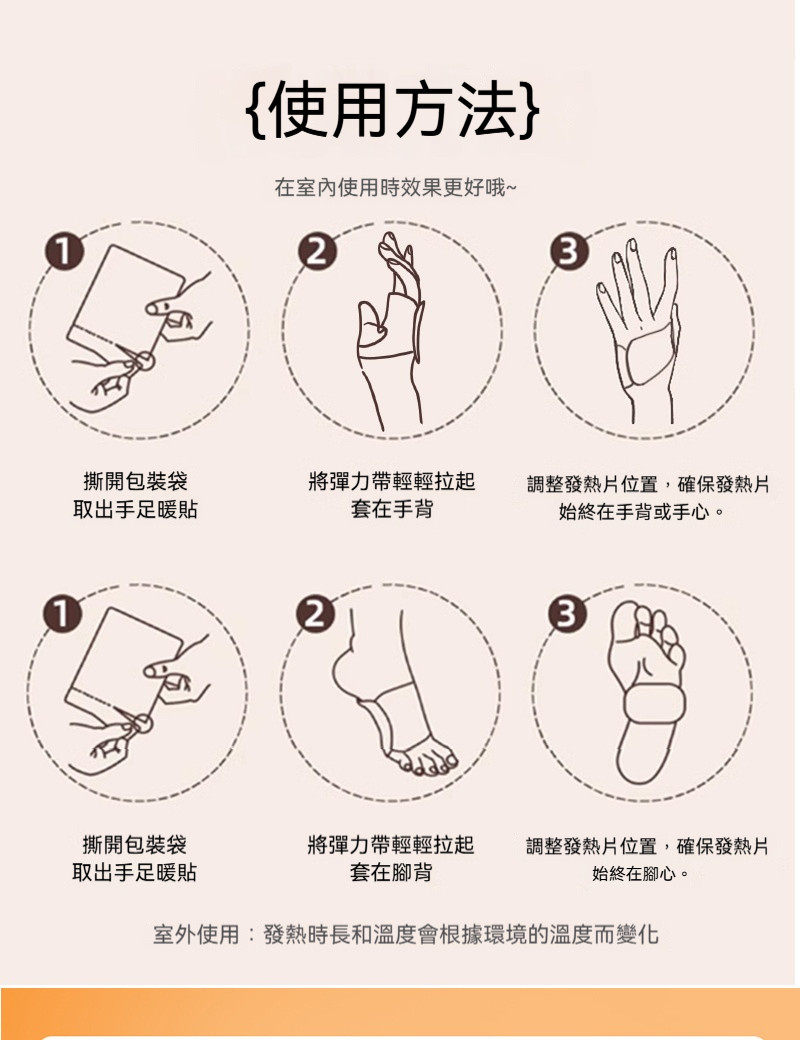 {使用方法}

在室內使用時效果更好哦~

1
撕開包裝袋
取出手足暖貼

2
將彈力帶輕輕拉起
套在手背

3
調整發熱片位置，確保發熱片始終在手背或手心。

1
撕開包裝袋
取出手足暖貼

2
將彈力帶輕輕拉起
套在腳背

3
調整發熱片位置，確保發熱片始終在腳心。

室外使用：發熱時長和溫度會根據環境的溫度而變化