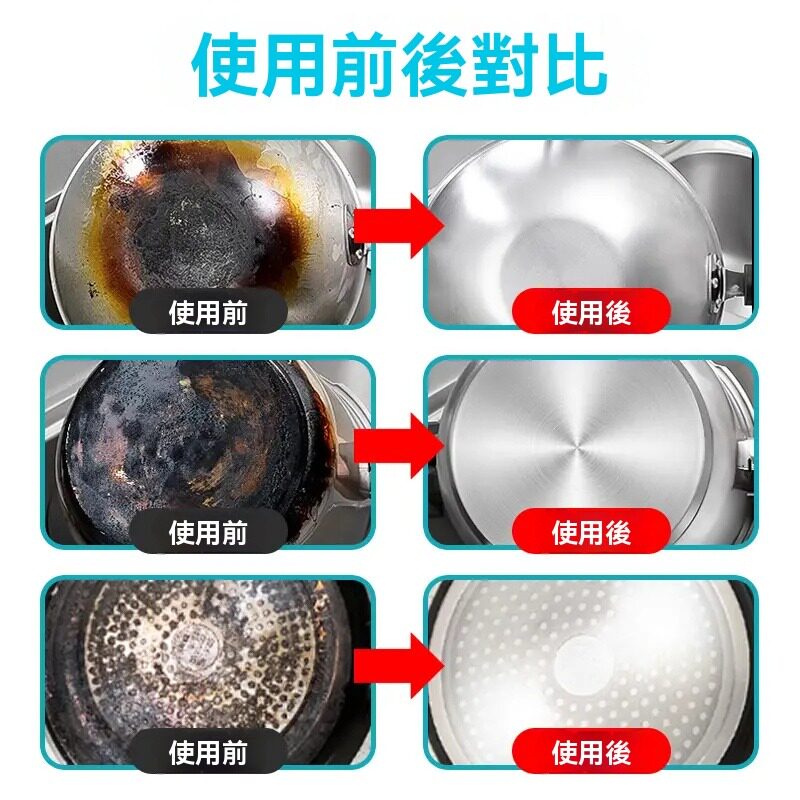 使用前後對比

使用前

使用後

使用前

使用後

使用前

使用後