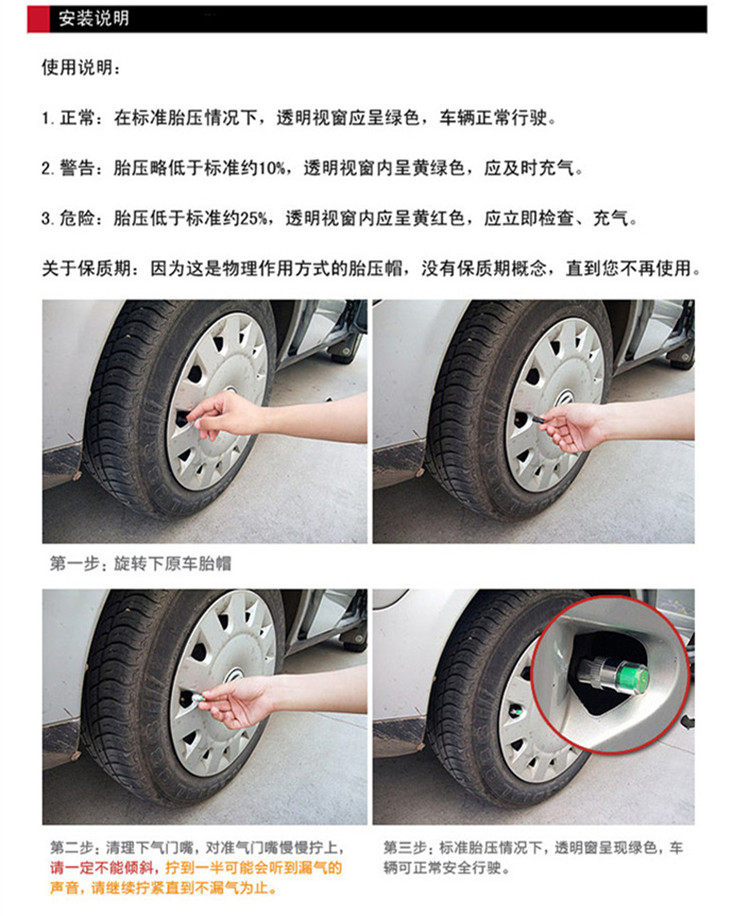 安装说明

使用说明：

1. 正常：在标准胎压情况下，透明视窗应呈绿色，车辆正常行驶。

2. 警告：胎压略低于标准约10%，透明视窗内呈黄绿色，应及时充气。

3. 危险：胎压低于标准约25%，透明视窗内应呈黄红色，应立即检查、充气。

关于保质期：因为这是物理作用方式的胎压帽，没有保质期概念，直到您不再使用。

第一步：旋转下原车胎帽

第二步：清理下气门嘴，对准气门嘴慢慢拧上，请一定不能倾斜，拧到一半可能会听到漏气的声音，请继续拧紧直到不漏气为止。

第三步：标准胎压情况下，透明窗呈现绿色，车辆可正常安全行驶。