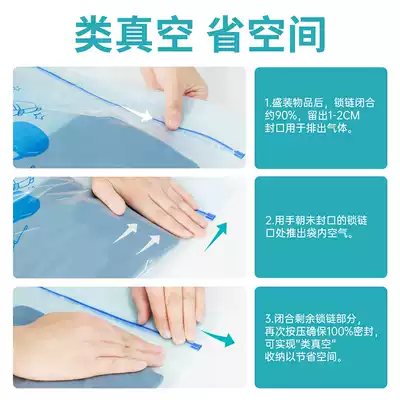 类真空 省空间

1.盛装物品后，锁链闭合约90%，留出1-2CM封口用于排出气体。

2.用手朝未封口的锁链口处推出袋内空气。

3.闭合剩余锁链部分，再次按压确保100%密封，可实现"类真空"收纳以节省空间。