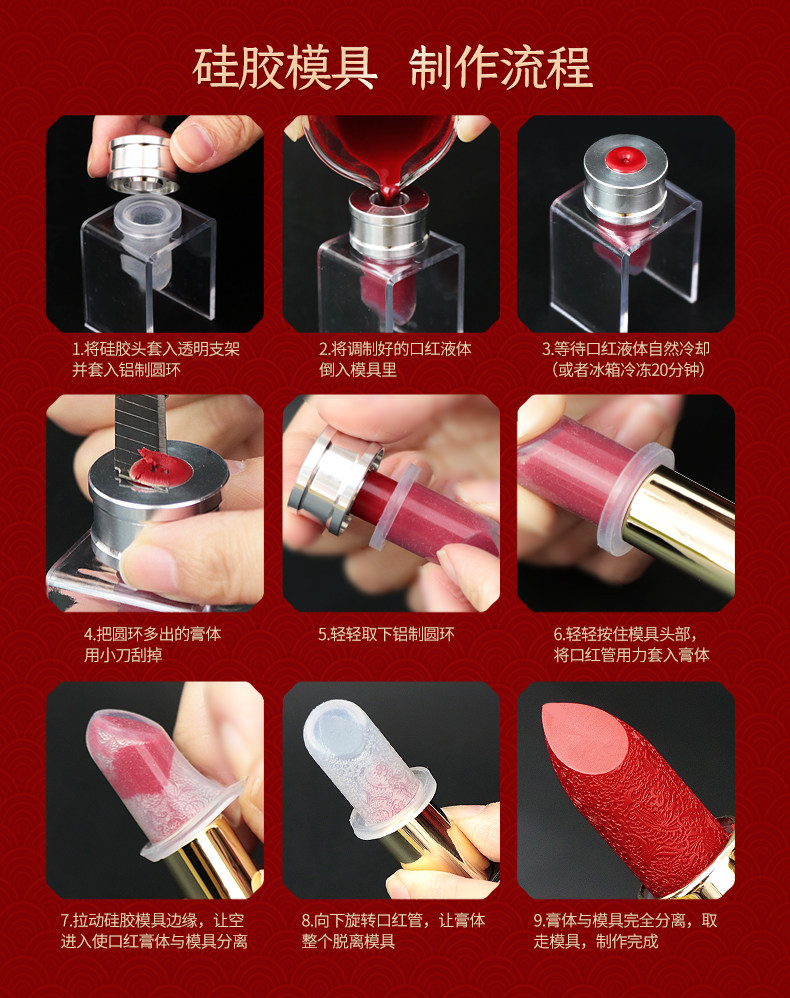 硅胶模具 制作流程

1.将硅胶头套入透明支架并套入铝制圆环

2.将调制好的口红液体倒入模具里

3.等待口红液体自然冷却（或者冰箱冷冻20分钟）

4.把圆环多出的膏体用小刀刮掉

5.轻轻取下铝制圆环

6.轻轻按住模具头部，将口红管用力套入膏体

7.拉动硅胶模具边缘，让空进入使口红膏体与模具分离

8.向下旋转口红管，让膏体整个脱离模具

9.膏体与模具完全分离，取走模具，制作完成