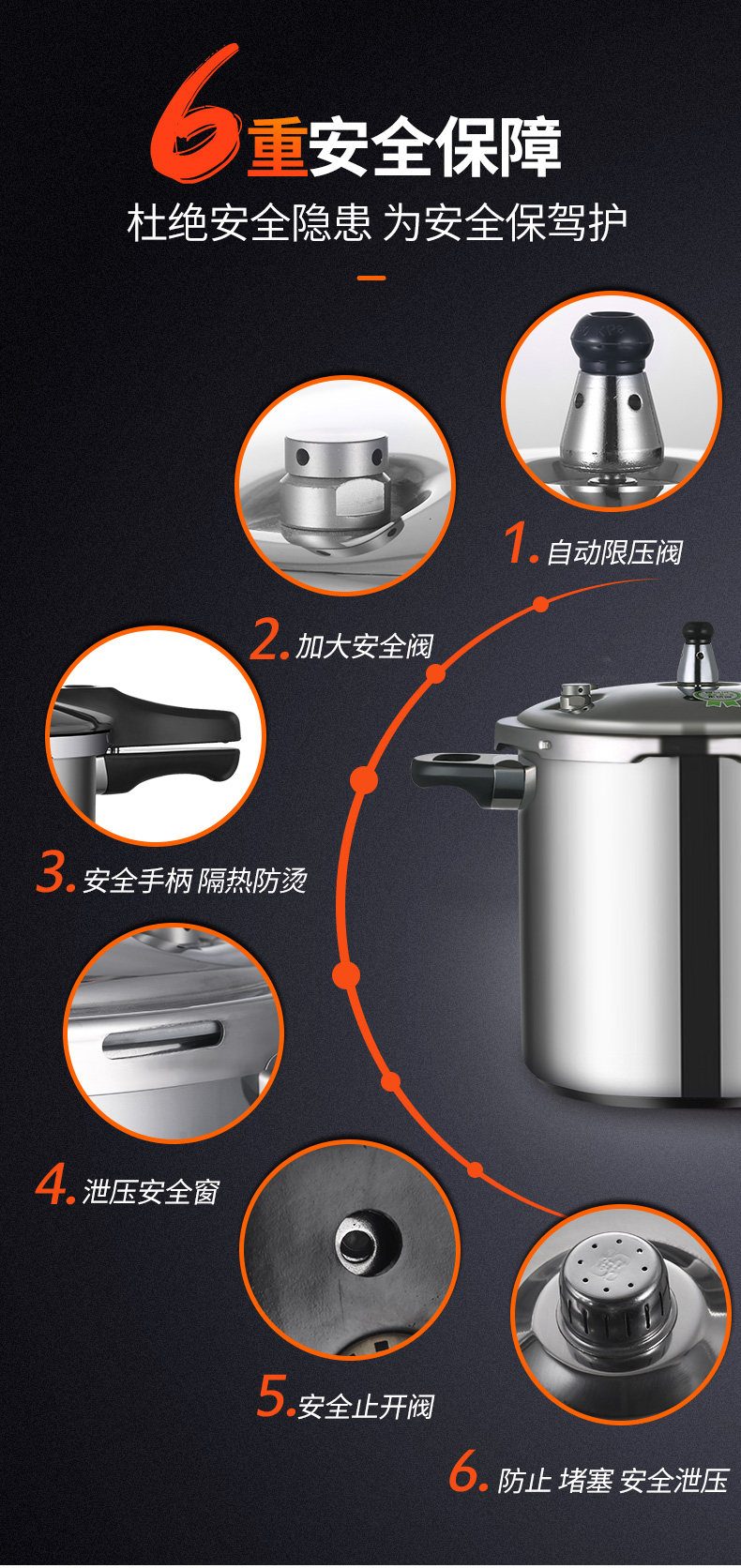 6重安全保障
杜绝安全隐患 为安全保驾护

1. 自动限压阀

2. 加大安全阀

3. 安全手柄 隔热防烫

4. 泄压安全窗

5. 安全止开阀

6. 防止 堵塞 安全泄压