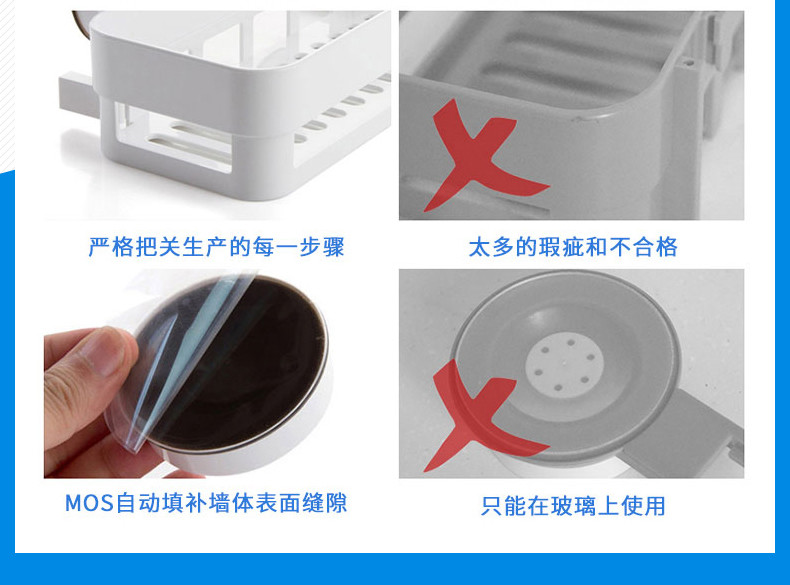 严格把关生产的每一步骤

太多的瑕疵和不合格

MOS自动填补墙体表面缝隙

只能在玻璃上使用