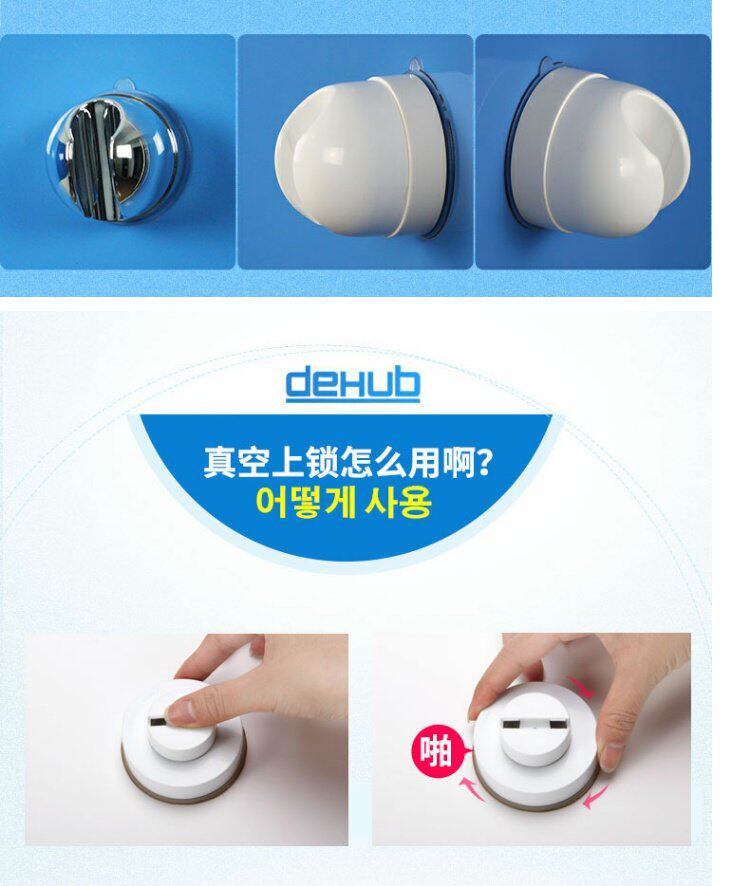 deHub

真空上锁怎么用啊?
어떻게 사용

啪