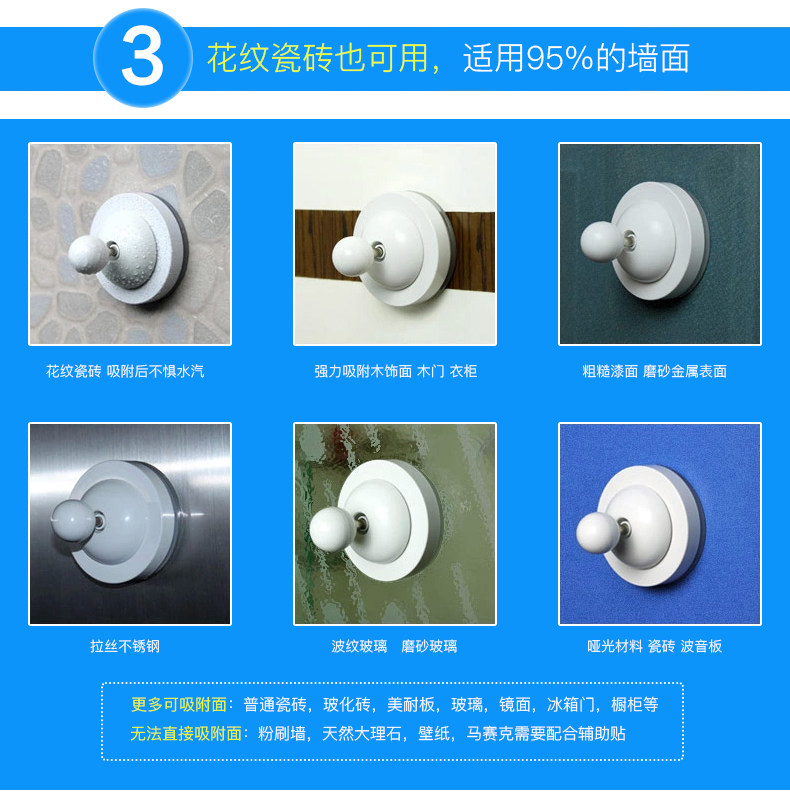 3 花纹瓷砖也可用，适用95%的墙面

花纹瓷砖 吸附后不惧水汽

强力吸附木饰面 木门 衣柜

粗糙漆面 磨砂金属表面

拉丝不锈钢

波纹玻璃 磨砂玻璃

哑光材料 瓷砖 波音板

更多可吸附面：普通瓷砖，玻化砖，美耐板，玻璃，镜面，冰箱门，橱柜等
无法直接吸附面：粉刷墙，天然大理石，壁纸，马赛克需要配合辅助贴