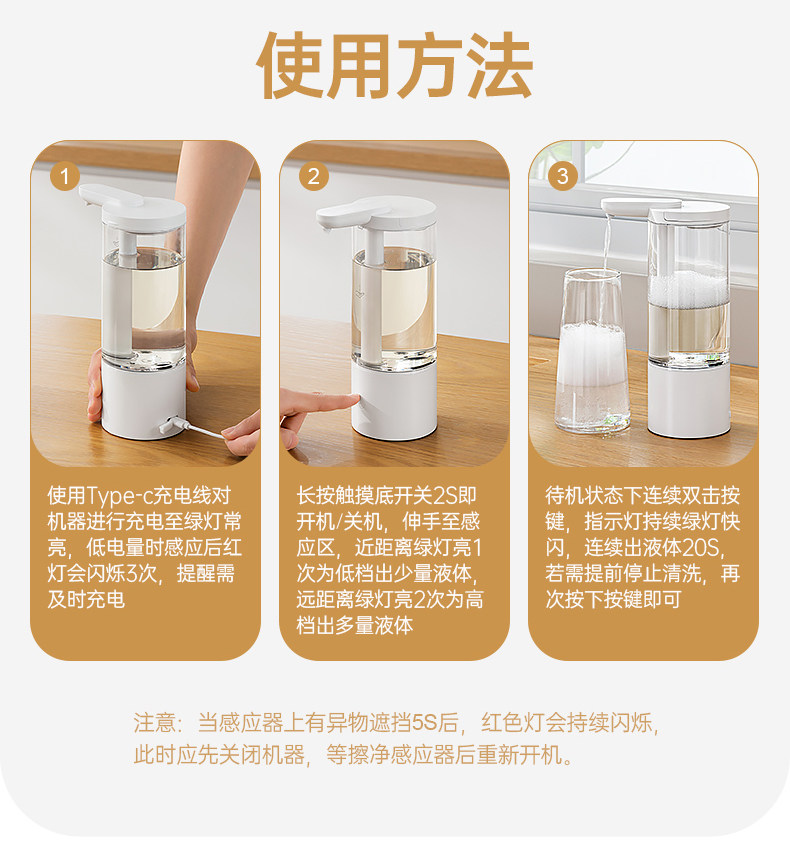 使用方法

1

使用Type-c充电线对机器进行充电至绿灯常亮，低电量时感应后红灯会闪烁3次，提醒需及时充电

2

长按触摸底开关2S即开机/关机，伸手至感应区，近距离绿灯亮1次为低档出少量液体，远距离绿灯亮2次为高档出多量液体

3

待机状态下连续双击按键，指示灯持续绿灯快闪，连续出液体20S，若需提前停止清洗，再次按下按键即可

注意：当感应器上有异物遮挡5S后，红色灯会持续闪烁，此时应先关闭机器，等擦净感应器后重新开机。