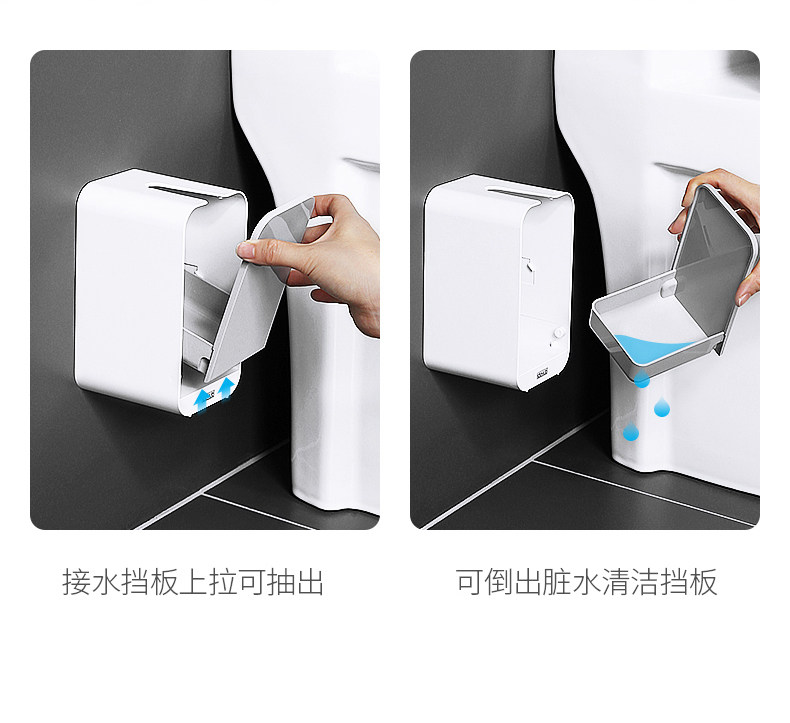 接水挡板上拉可抽出

可倒出脏水清洁挡板