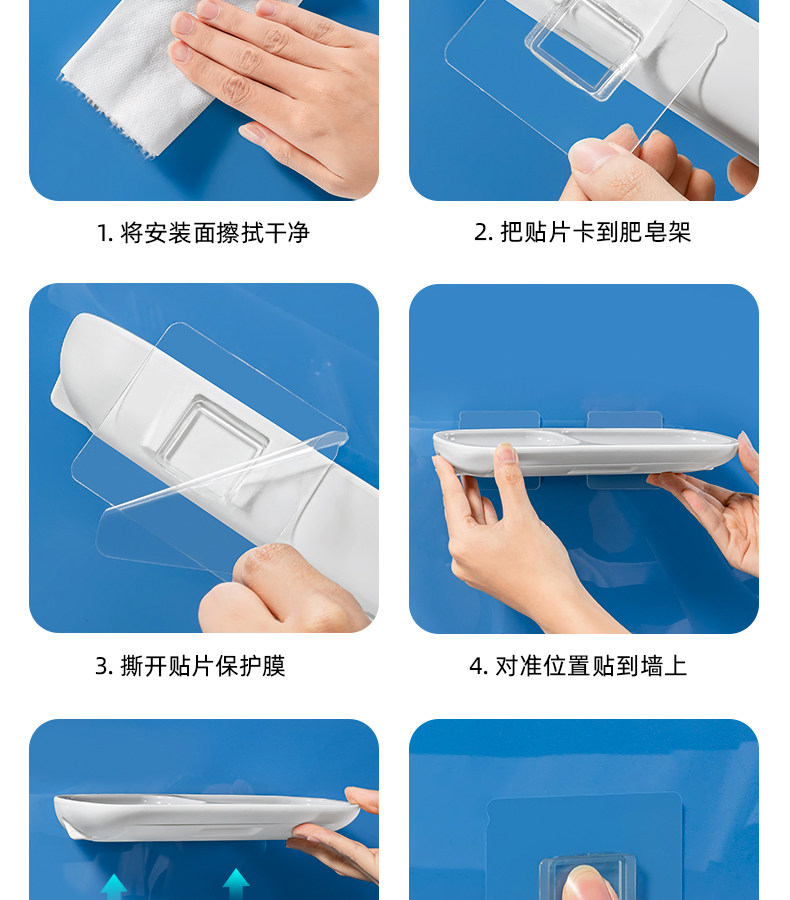 1. 将安装面擦拭干净

2. 把贴片卡到肥皂架

3. 撕开贴片保护膜

4. 对准位置贴到墙上