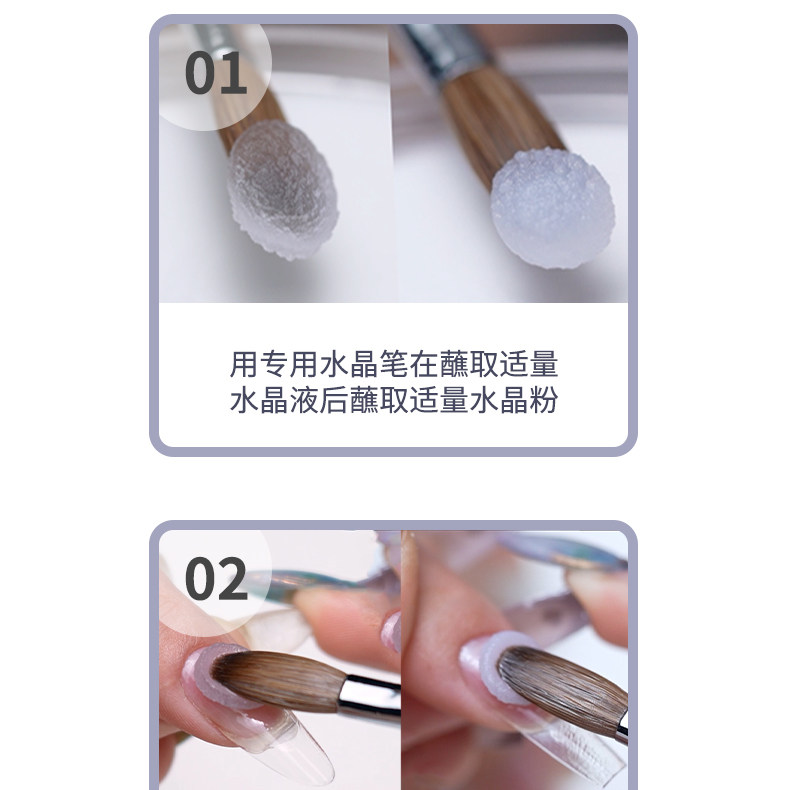 01

用专用水晶笔在蘸取适量
水晶液后蘸取适量水晶粉

02