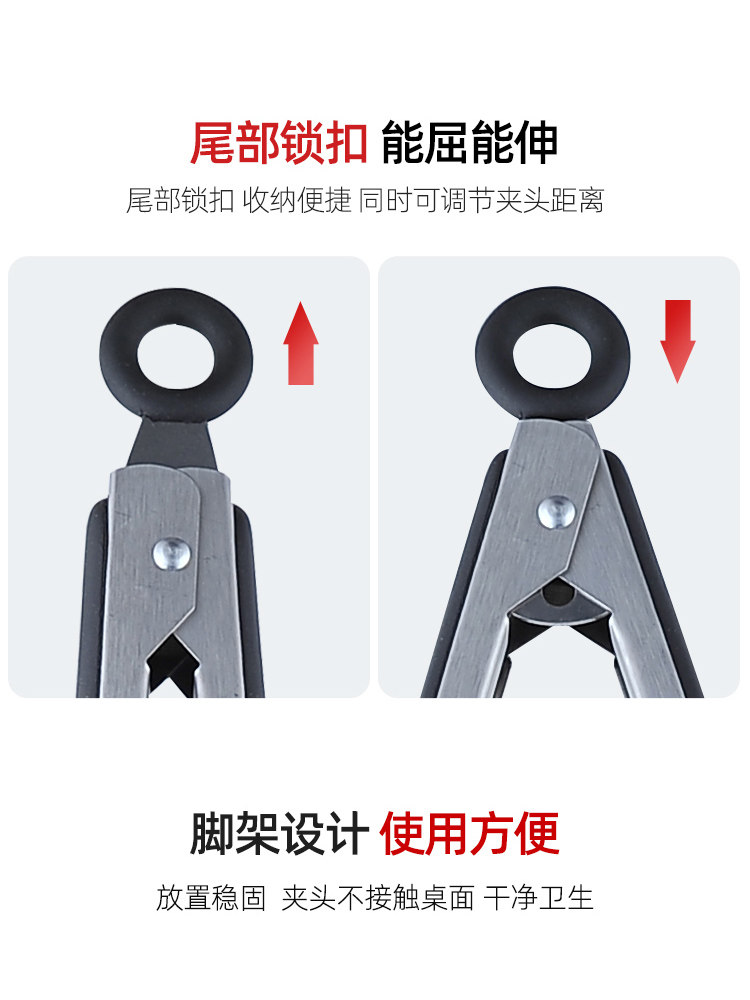 尾部锁扣 能屈能伸

尾部锁扣 收纳便捷 同时可调节夹头距离

脚架设计 使用方便

放置稳固 夹头不接触桌面 干净卫生