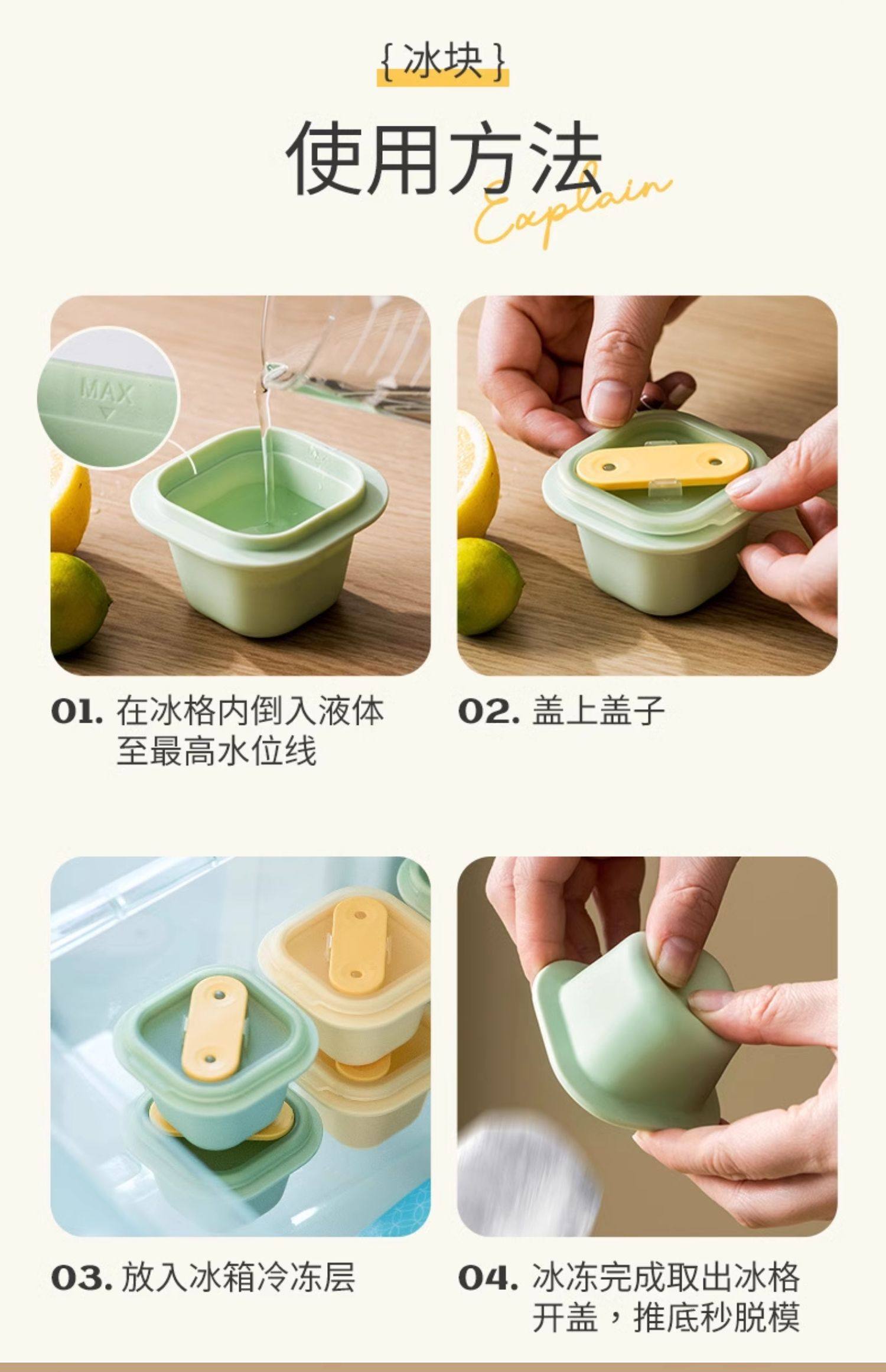 {冰块}

使用方法
Explain

MAX

01. 在冰格内倒入液体至最高水位线

02. 盖上盖子

03. 放入冰箱冷冻层

04. 冰冻完成取出冰格开盖，推底秒脱模