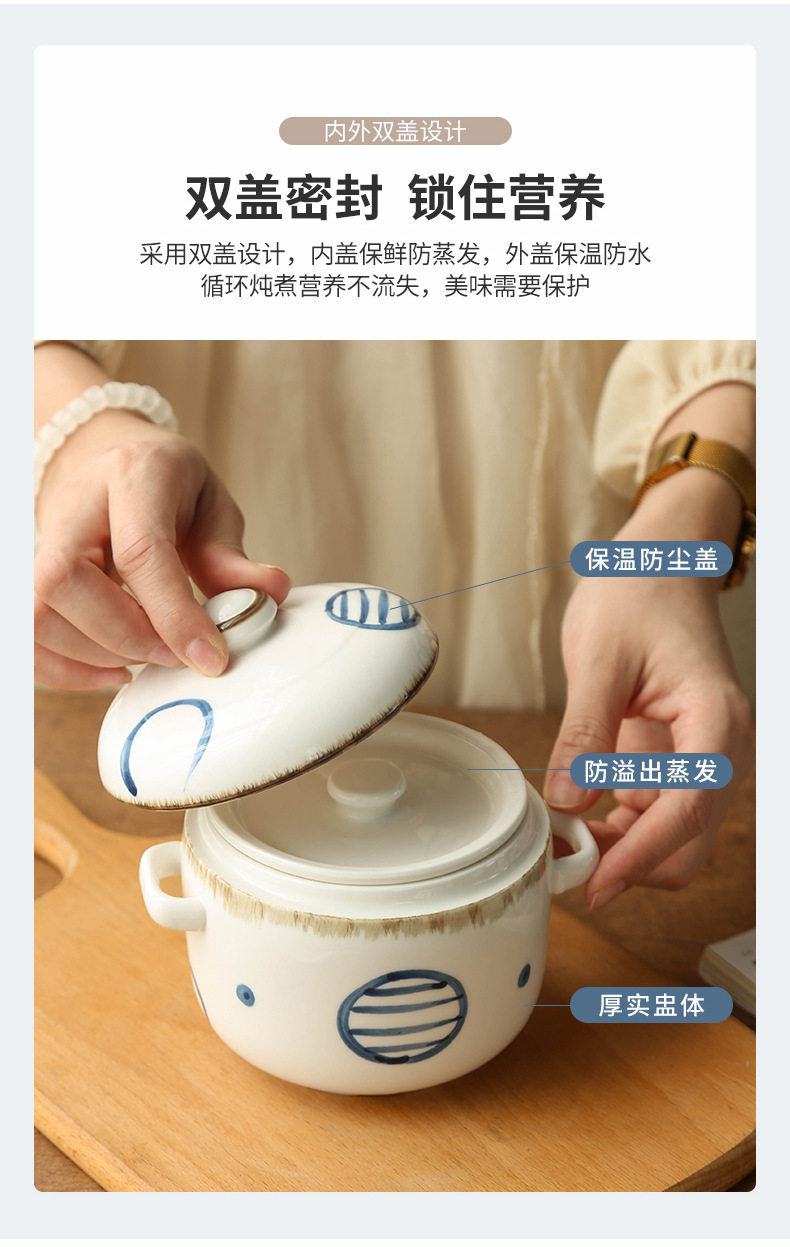 内外双盖设计

双盖密封 锁住营养

采用双盖设计，内盖保鲜防蒸发，外盖保温防水
循环炖煮营养不流失，美味需要保护

保温防尘盖

防溢出蒸发

厚实盅体