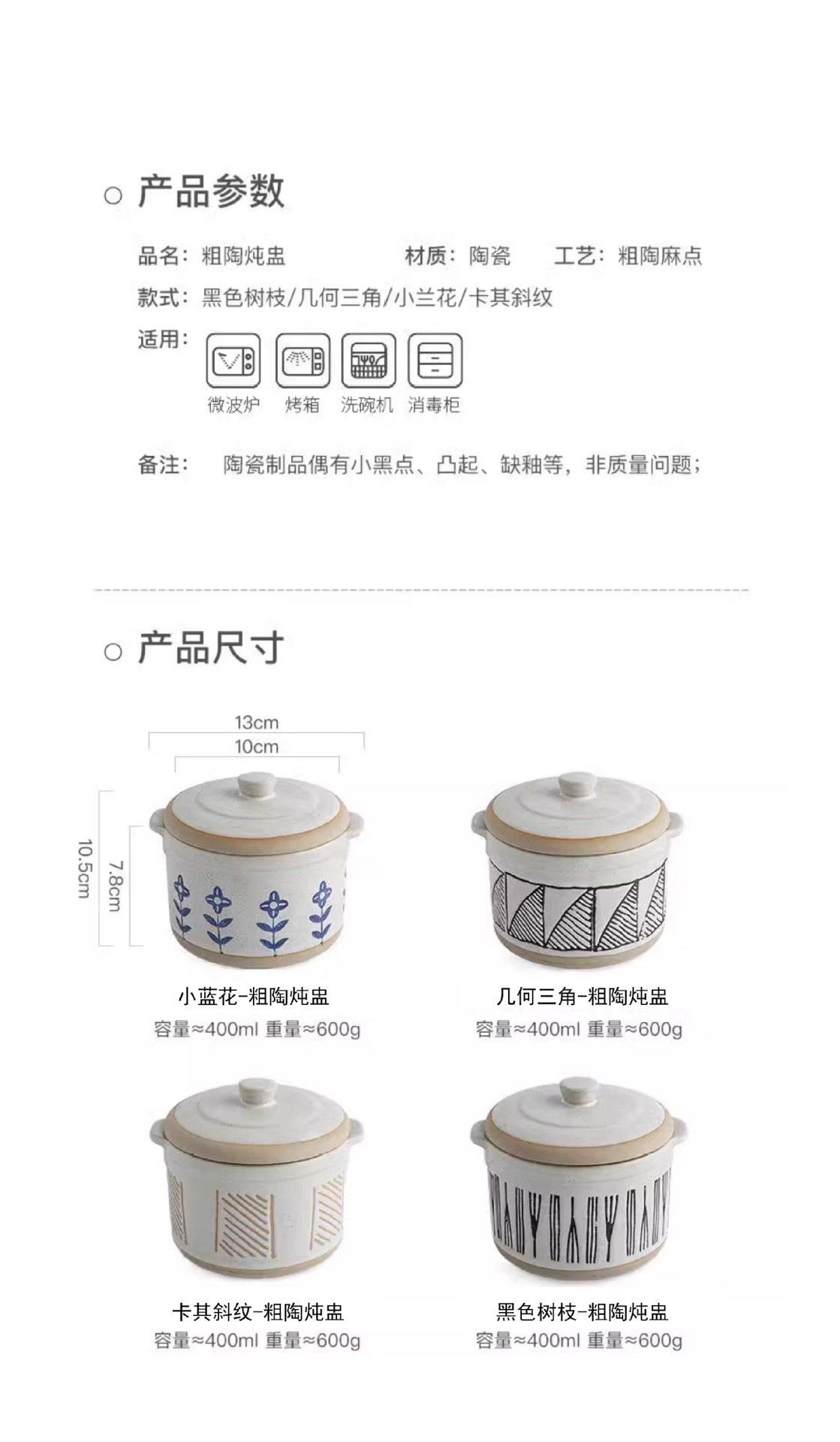 ○ 产品参数

品名：粗陶炖盅　材质：陶瓷　工艺：粗陶麻点

款式：黑色树枝/几何三角/小兰花/卡其斜纹

适用：

微波炉　烤箱　洗碗机　消毒柜

备注：　陶瓷制品偶有小黑点、凸起、缺釉等，非质量问题；

○ 产品尺寸

13cm

10cm

10.5cm

7.8cm

小蓝花-粗陶炖盅
容量≈400ml 重量≈600g

几何三角-粗陶炖盅
容量≈400ml 重量≈600g

卡其斜纹-粗陶炖盅
容量≈400ml 重量≈600g

黑色树枝-粗陶炖盅
容量≈400ml 重量≈600g