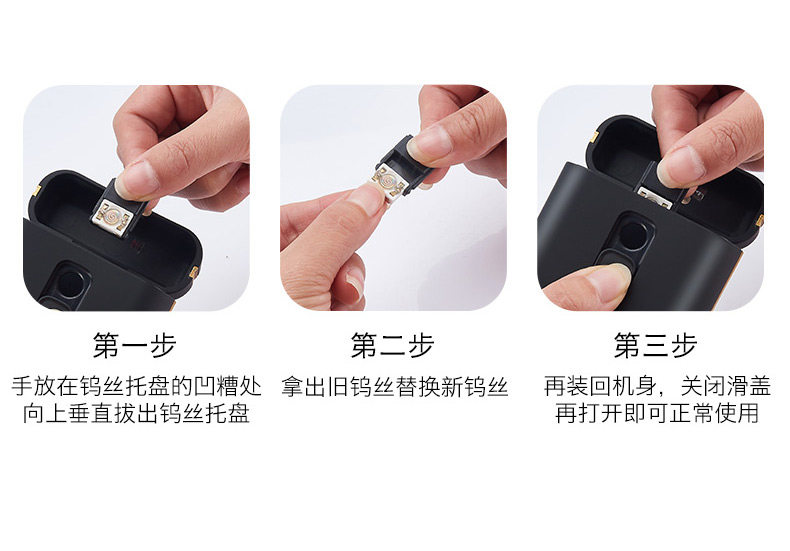 第一步
手放在钨丝托盘的凹槽处
向上垂直拔出钨丝托盘

第二步
拿出旧钨丝替换新钨丝

第三步
再装回机身，关闭滑盖
再打开即可正常使用