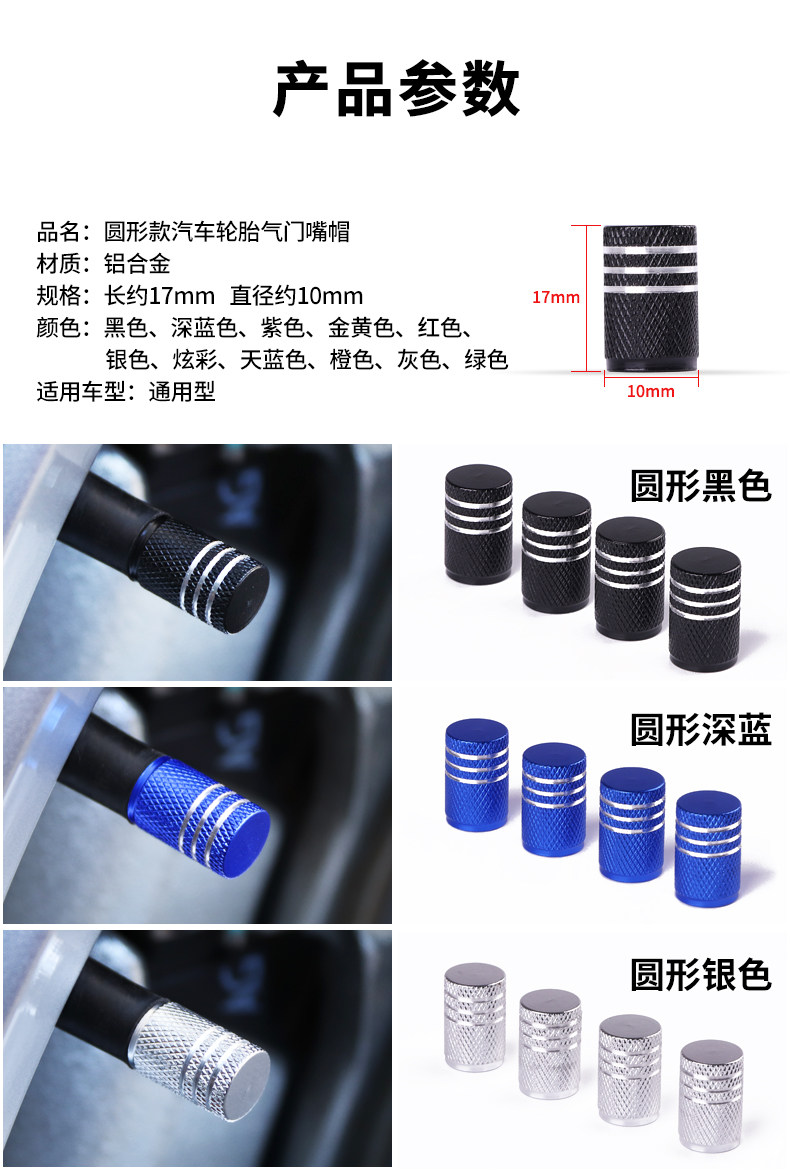 产品参数

品名：圆形款汽车轮胎气门嘴帽
材质：铝合金
规格：长约17mm 直径约10mm
颜色：黑色、深蓝色、紫色、金黄色、红色、银色、炫彩、天蓝色、橙色、灰色、绿色
适用车型：通用型

17mm
10mm

圆形黑色

圆形深蓝

圆形银色