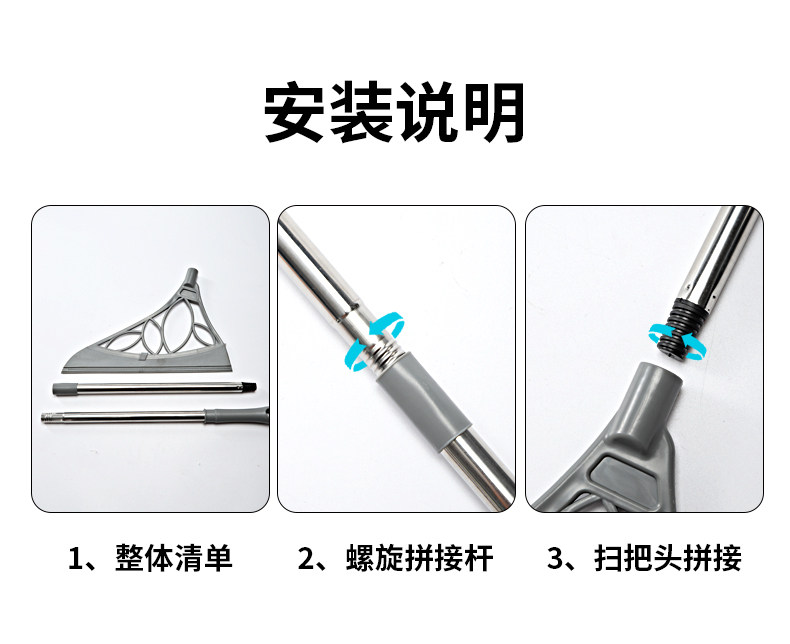 安装说明

1、整体清单

2、螺旋拼接杆

3、扫把头拼接