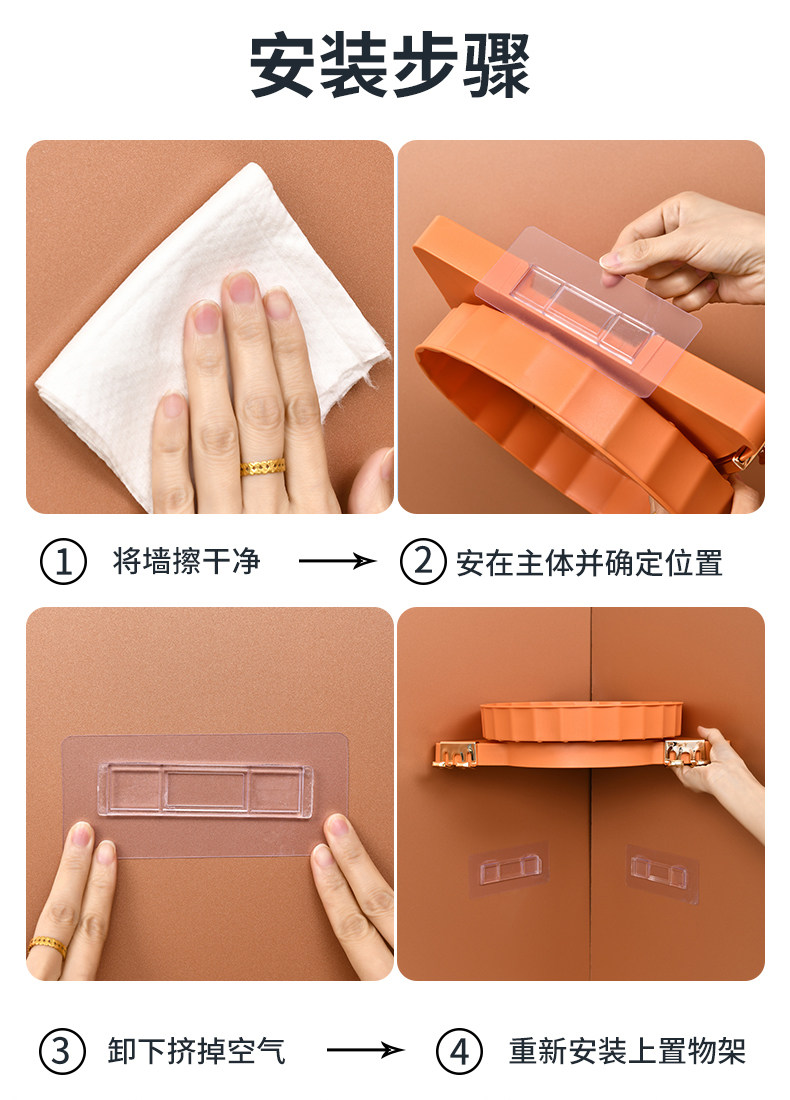 安装步骤

① 将墙擦干净 ⟶ ② 安在主体并确定位置

③ 卸下挤掉空气 ⟶ ④ 重新安装上置物架