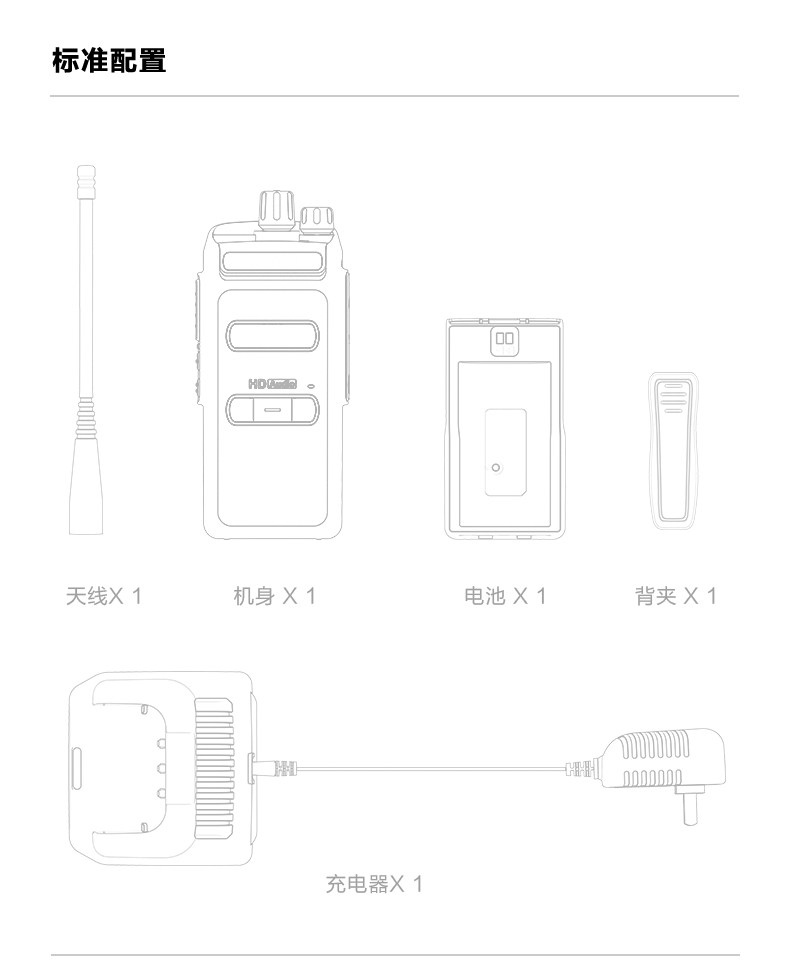 标准配置

HD Audio

天线X 1

机身 X 1

电池 X 1

背夹 X 1

充电器X 1