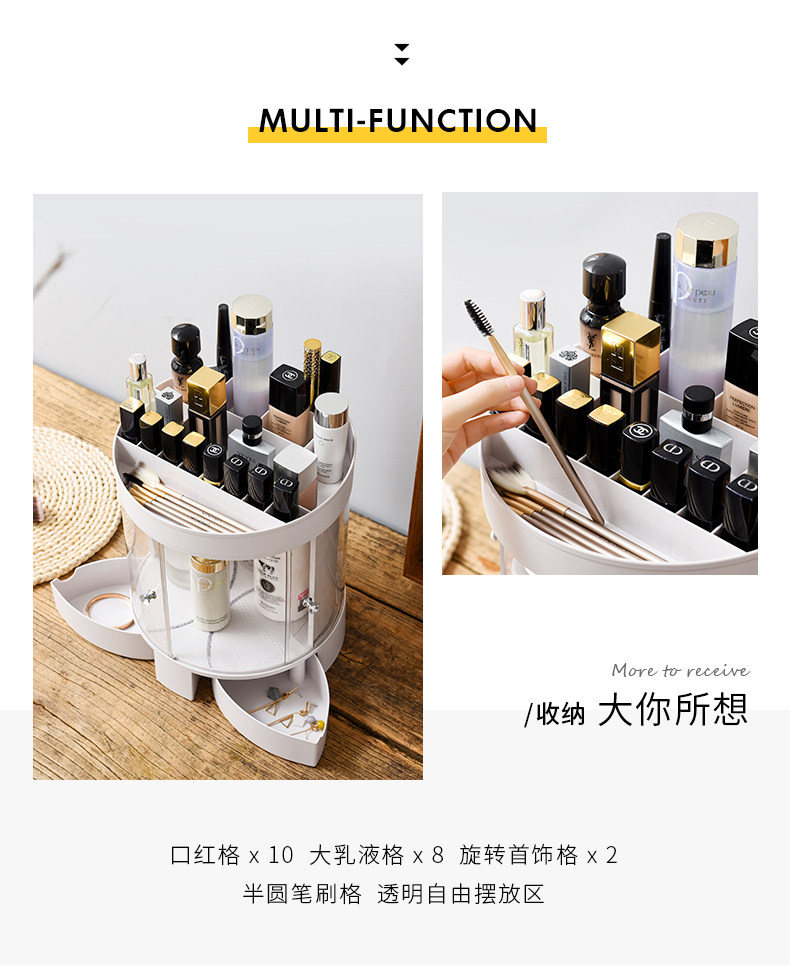 MULTI-FUNCTION

More to receive

/收纳 大你所想

口红格 x 10 大乳液格 x 8 旋转首饰格 x 2

半圆笔刷格 透明自由摆放区