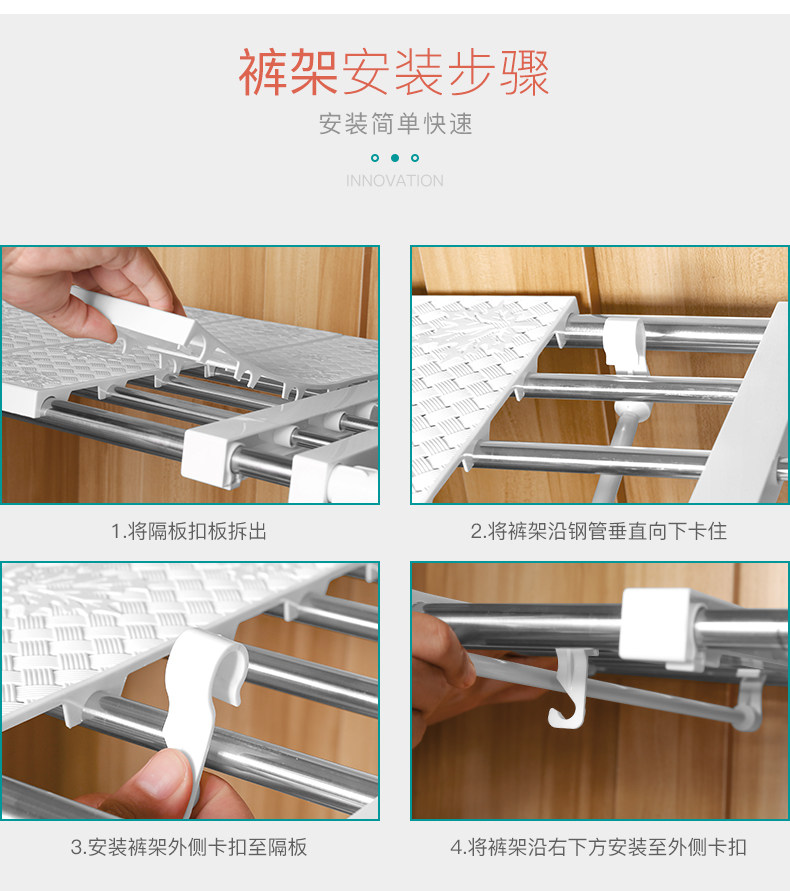 裤架安装步骤

安装简单快速

INNOVATION

1.将隔板扣板拆出

2.将裤架沿钢管垂直向下卡住

3.安装裤架外侧卡扣至隔板

4.将裤架沿右下方安装至外侧卡扣