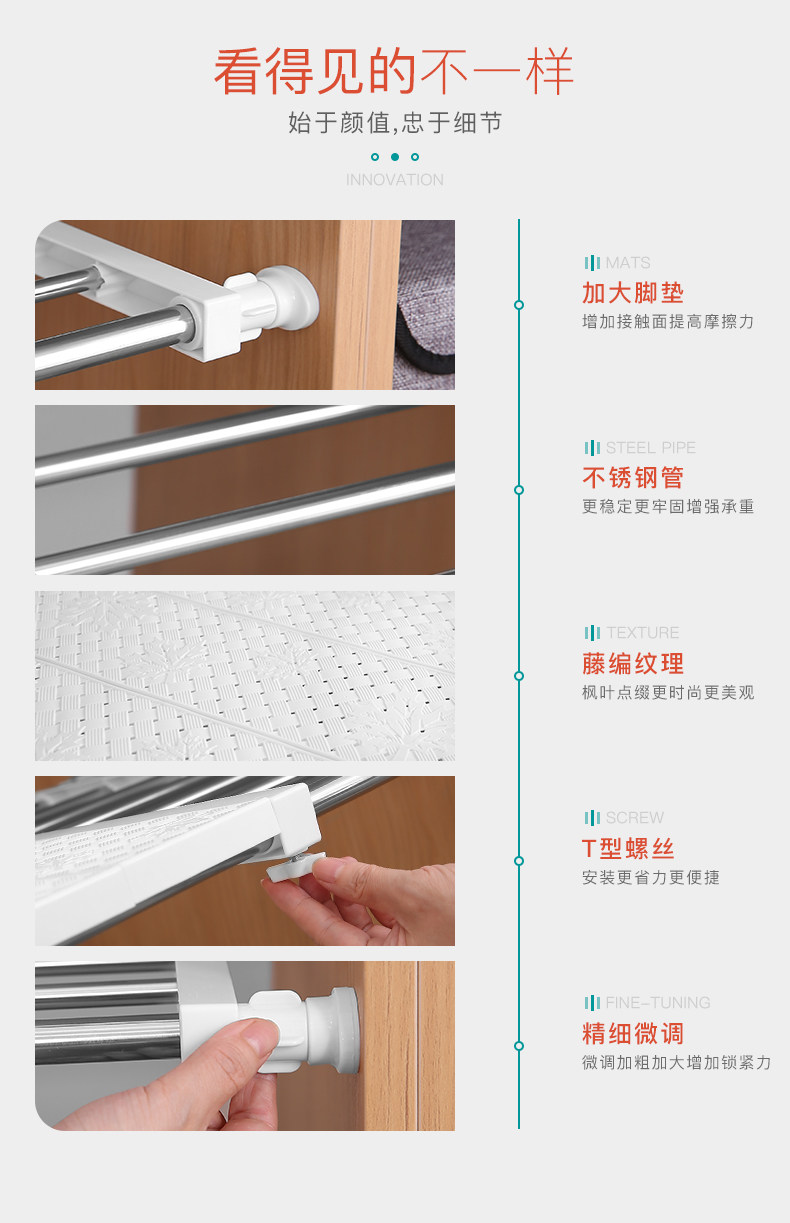 看得见的不一样

始于颜值,忠于细节

INNOVATION

MATS
加大脚垫
增加接触面提高摩擦力

STEEL PIPE
不锈钢管
更稳定更牢固增强承重

TEXTURE
藤编纹理
枫叶点缀更时尚更美观

SCREW
T型螺丝
安装更省力更便捷

FINE-TUNING
精细微调
微调加粗加大增加锁紧力