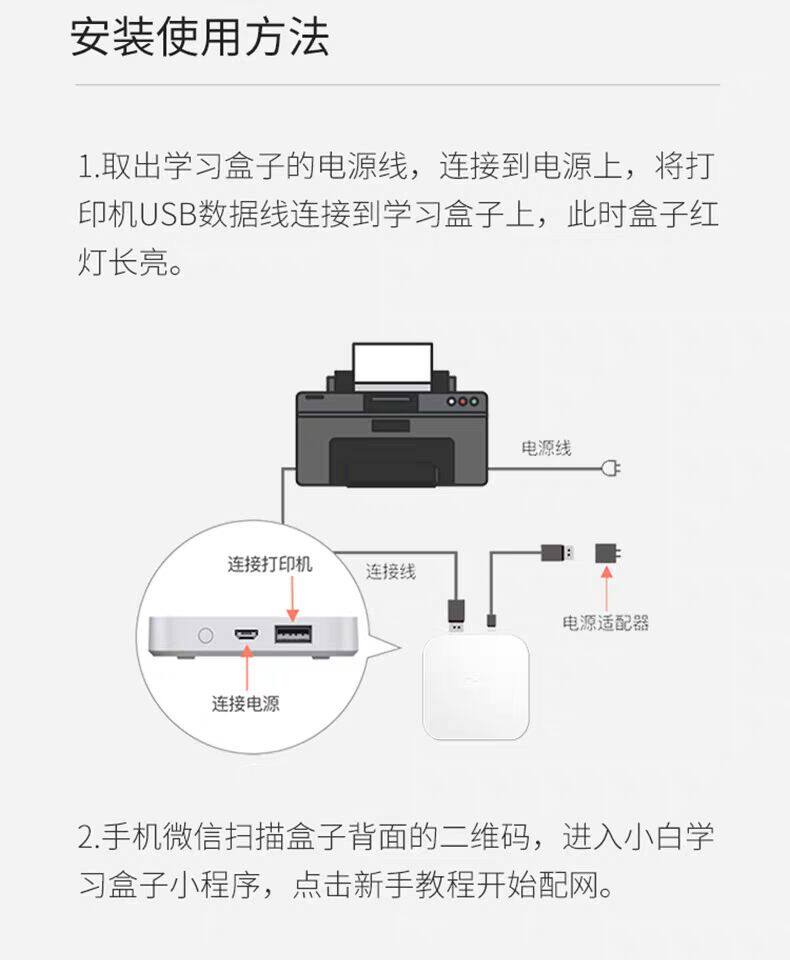 安装使用方法

1.取出学习盒子的电源线，连接到电源上，将打印机USB数据线连接到学习盒子上，此时盒子红灯长亮。

电源线

连接打印机

连接线

电源适配器

连接电源

2.手机微信扫描盒子背面的二维码，进入小白学习盒子小程序，点击新手教程开始配网。