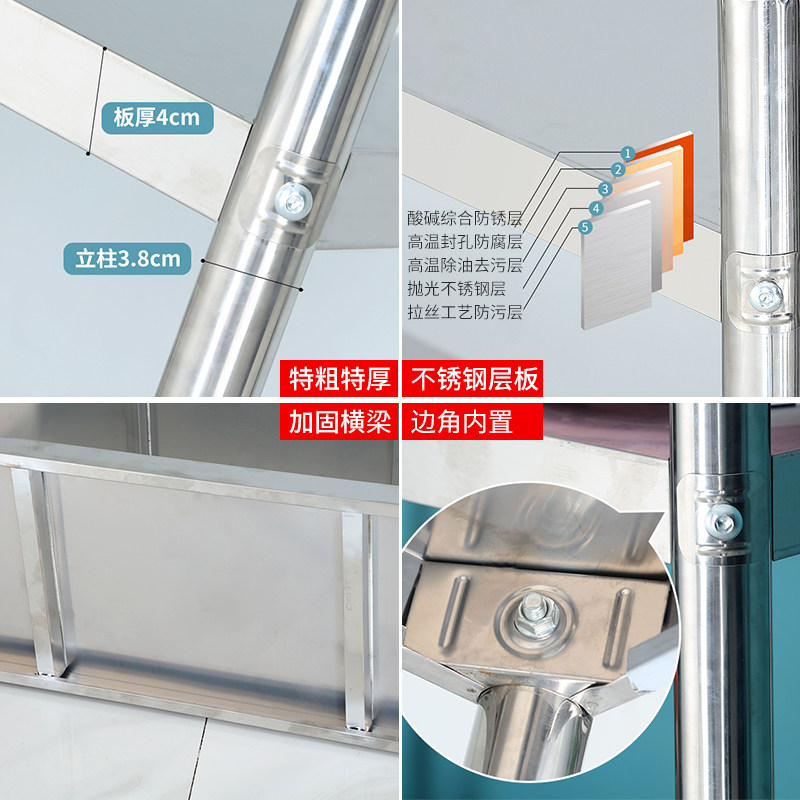 板厚4cm

立柱3.8cm

1
2
3
4
5

酸碱综合防锈层
高温封孔防腐层
高温除油去污层
抛光不锈钢层
拉丝工艺防污层

特粗特厚

不锈钢层板

加固横梁

边角内置