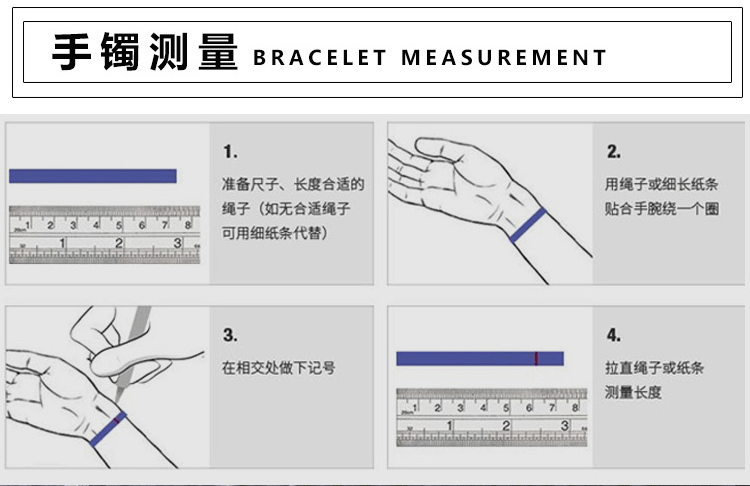 手镯测量 BRACELET MEASUREMENT

1 2 3 4 5 6 7 8
1 2 3

1.
准备尺子、长度合适的绳子（如无合适绳子可用细纸条代替）

2.
用绳子或细长纸条贴合手腕绕一个圈

3.
在相交处做下记号

1 2 3 4 5 6 7 8
1 2 3

4.
拉直绳子或纸条测量长度