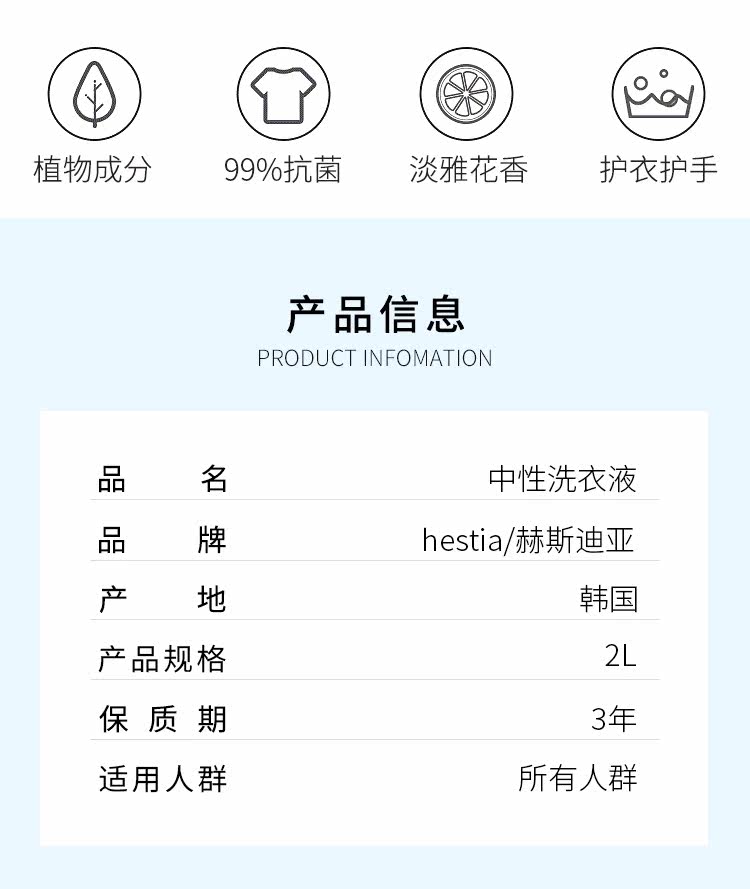 植物成分 99%抗菌 淡雅花香 护衣护手

产品信息
PRODUCT INFOMATION

品名 中性洗衣液
品牌 hestia/赫斯迪亚
产地 韩国
产品规格 2L
保质期 3年
适用人群 所有人群