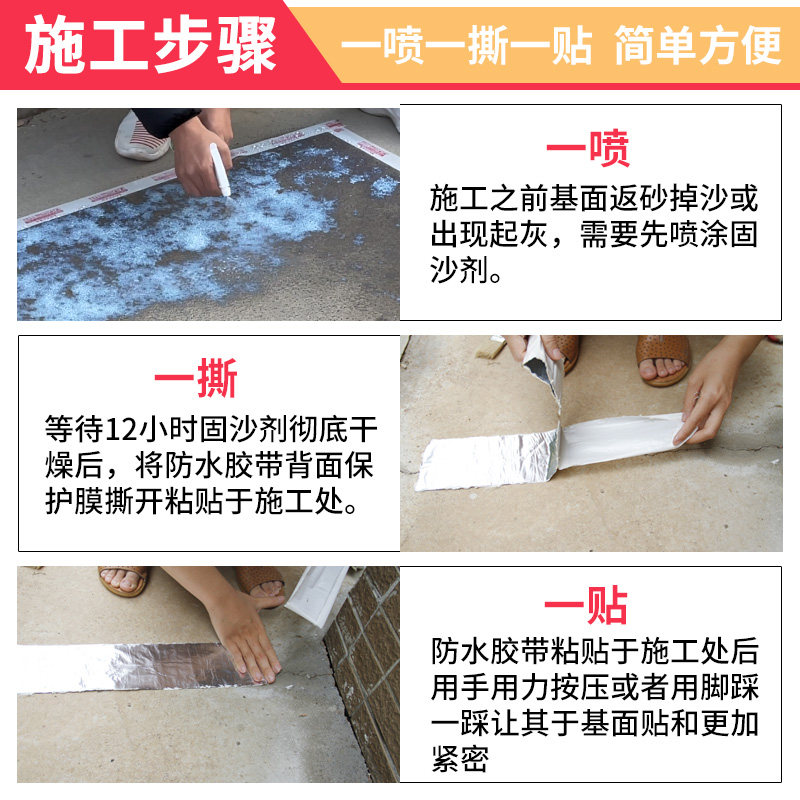 施工步骤 一喷一撕一贴 简单方便

一喷
施工之前基面返砂掉沙或出现起灰，需要先喷涂固沙剂。

一撕
等待12小时固沙剂彻底干燥后，将防水胶带背面保护膜撕开粘贴于施工处。

一贴
防水胶带粘贴于施工处后用手用力按压或者用脚踩一踩让其于基面贴和更加紧密