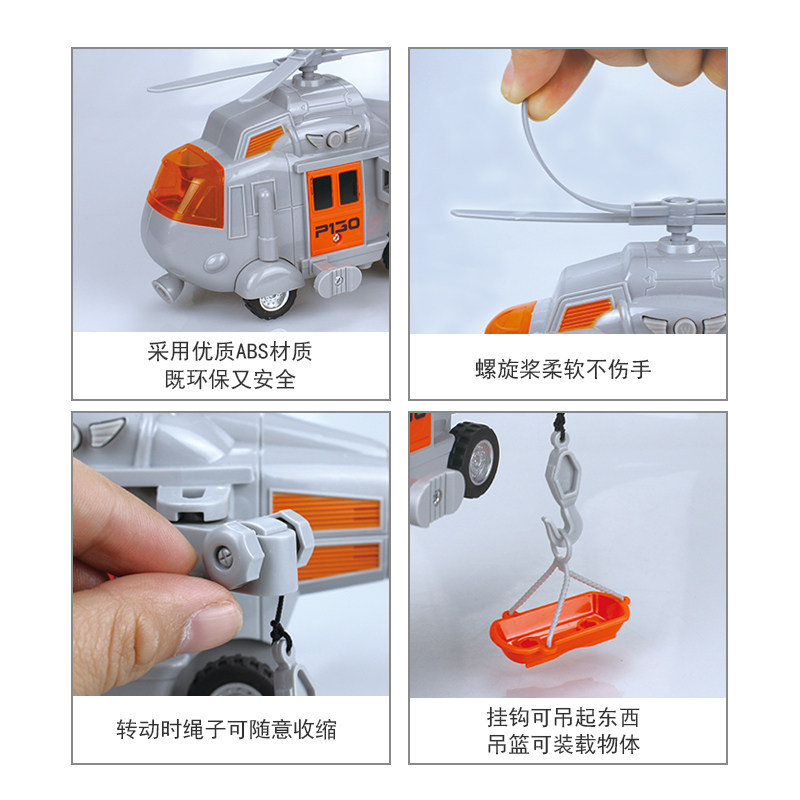 P130

采用优质ABS材质
既环保又安全

螺旋桨柔软不伤手

转动时绳子可随意收缩

挂钩可吊起东西
吊篮可装载物体