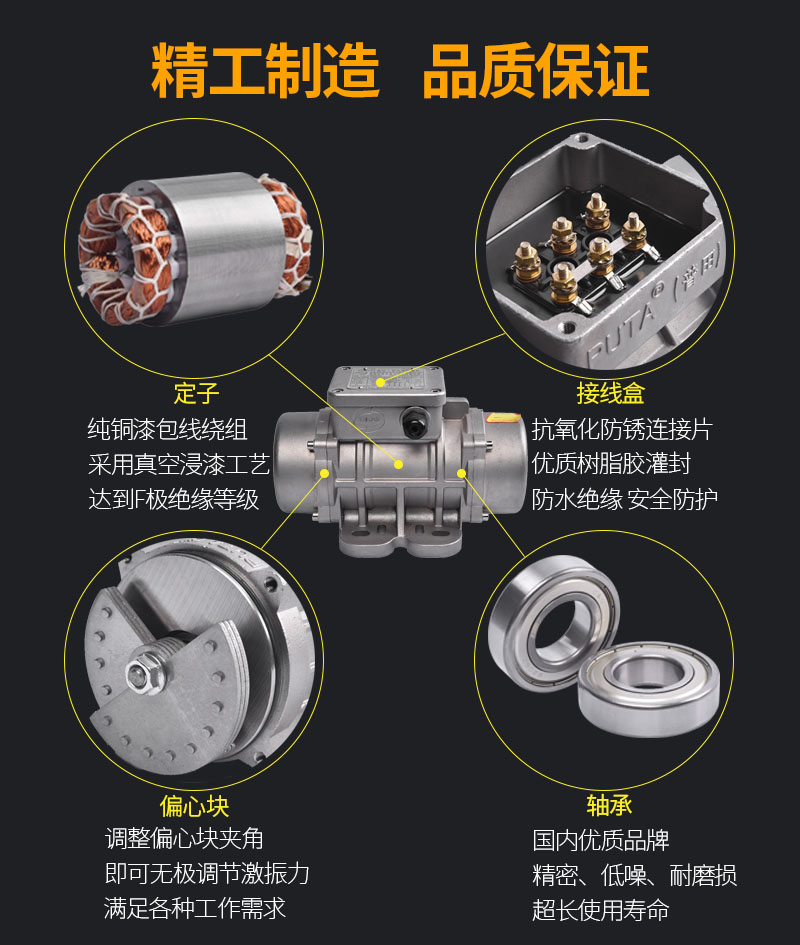 精工制造 品质保证

PUTA® (普田)

定子
纯铜漆包线绕组
采用真空浸漆工艺
达到F极绝缘等级

接线盒
抗氧化防锈连接片
优质树脂胶灌封
防水绝缘 安全防护

偏心块
调整偏心块夹角
即可无极调节激振力
满足各种工作需求

轴承
国内优质品牌
精密、低噪、耐磨损
超长使用寿命