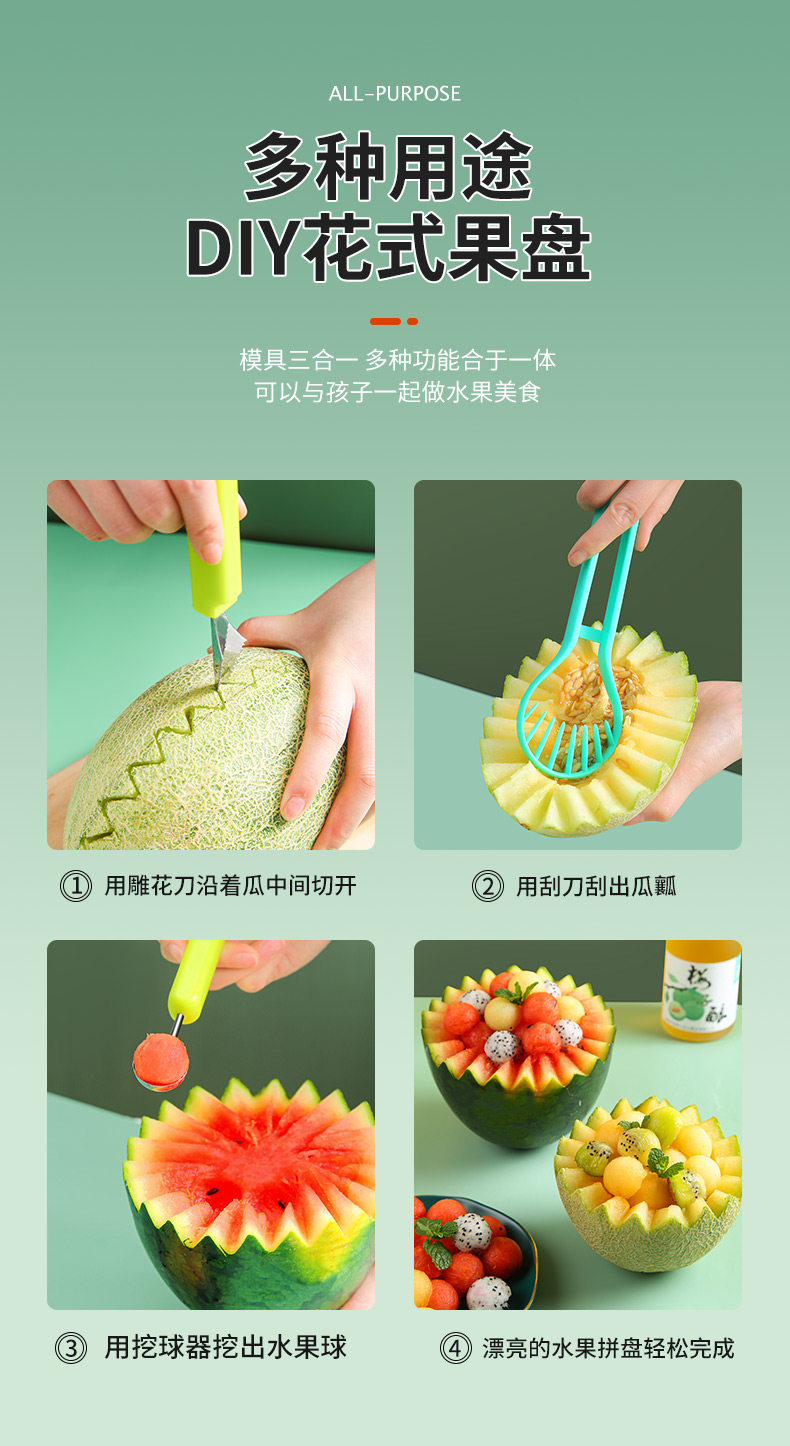 ALL-PURPOSE

多种用途
DIY花式果盘

模具三合一 多种功能合于一体
可以与孩子一起做水果美食

① 用雕花刀沿着瓜中间切开

② 用刮刀刮出瓜瓤

③ 用挖球器挖出水果球

④ 漂亮的水果拼盘轻松完成