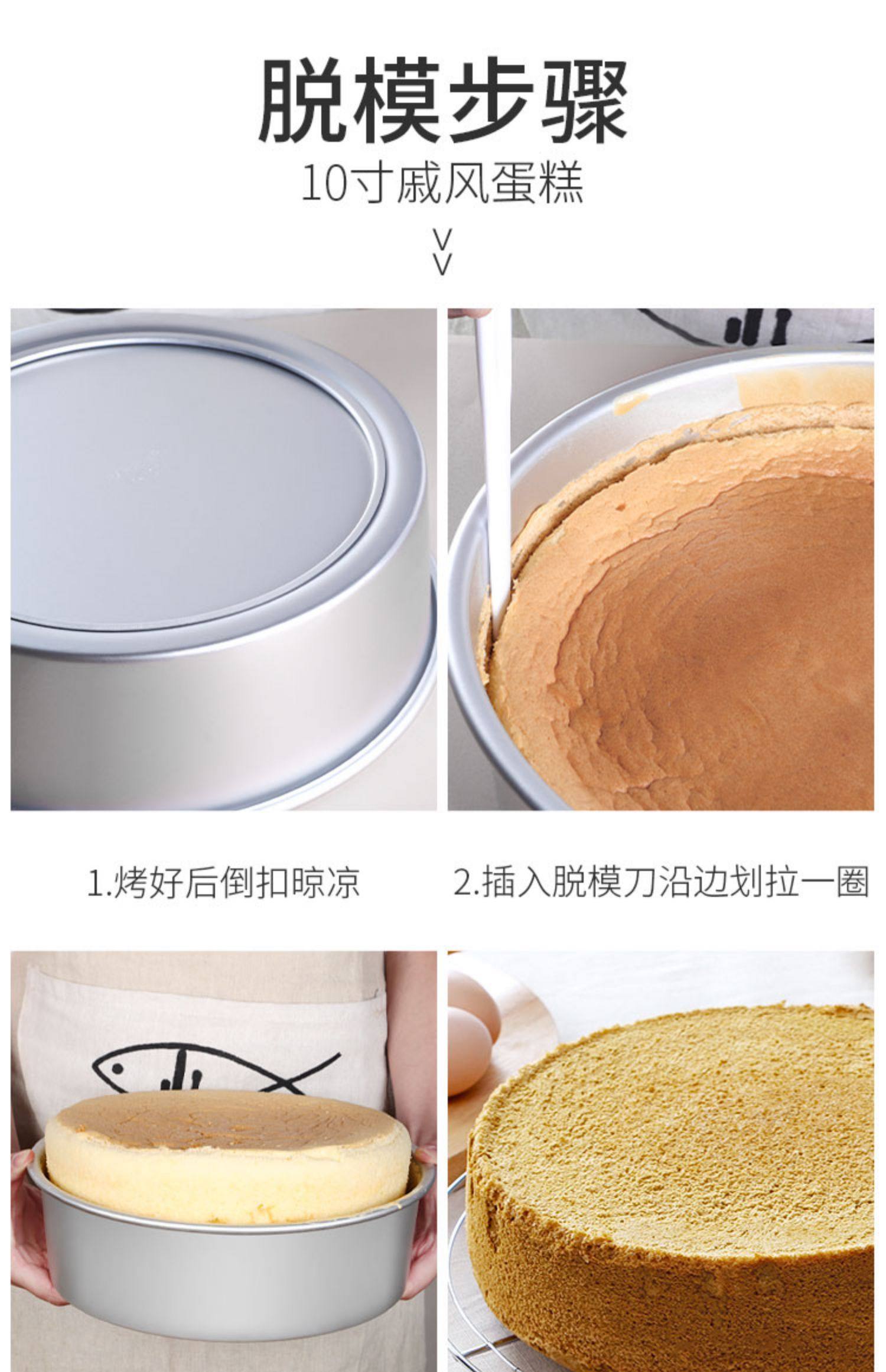 脱模步骤

10寸戚风蛋糕

1.烤好后倒扣晾凉

2.插入脱模刀沿边划拉一圈