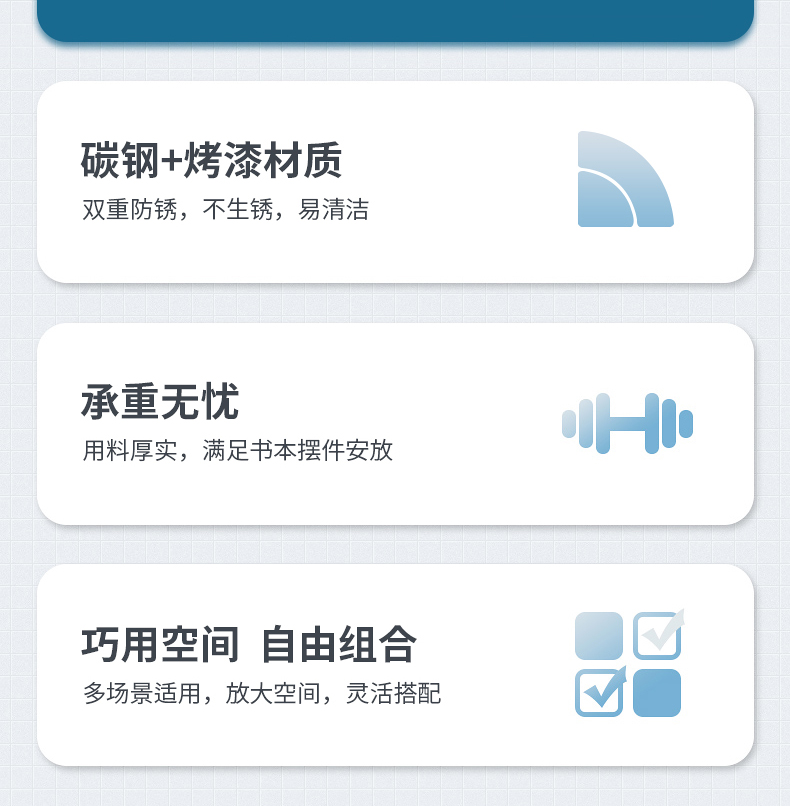 碳钢+烤漆材质

双重防锈，不生锈，易清洁

承重无忧

用料厚实，满足书本摆件安放

巧用空间 自由组合

多场景适用，放大空间，灵活搭配