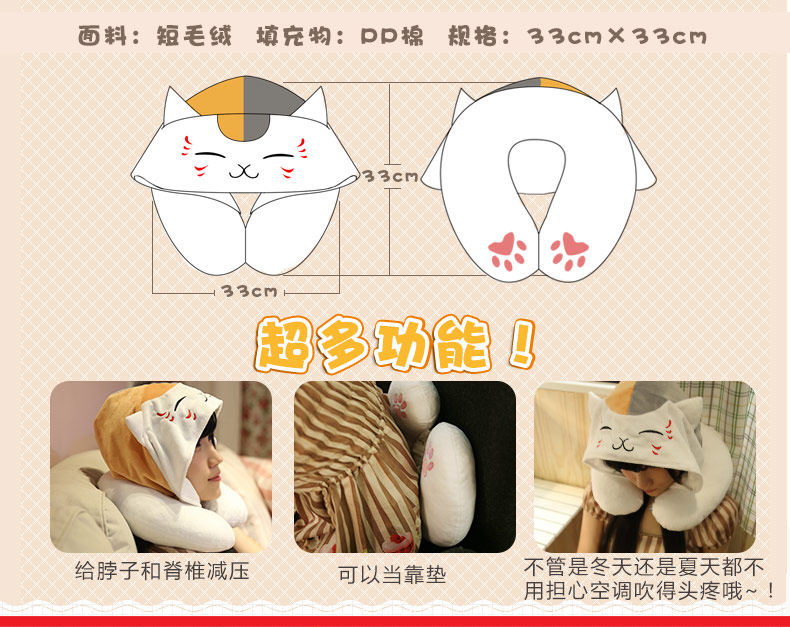 面料：短毛绒　填充物：PP棉　规格：33cm×33cm

33cm

33cm

超多功能！

给脖子和脊椎减压

可以当靠垫

不管是冬天还是夏天都不用担心空调吹得头疼哦~！