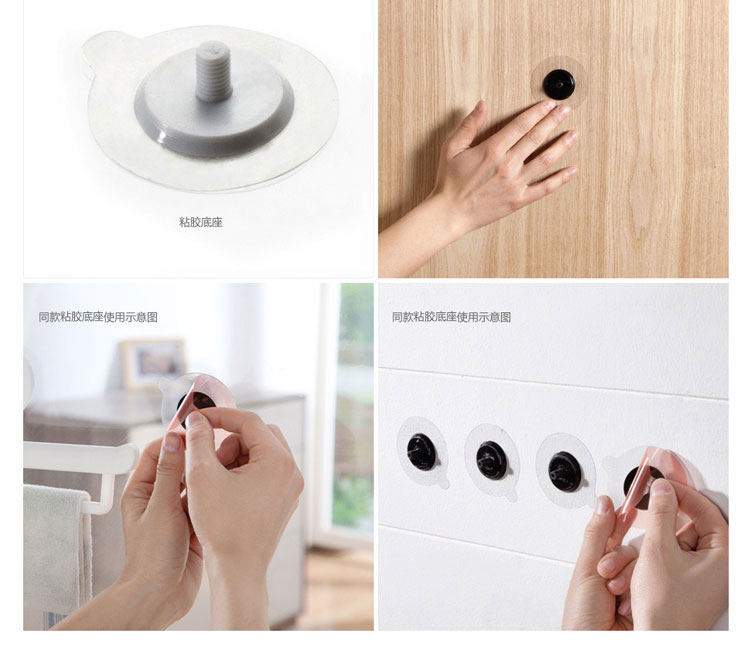 粘胶底座

同款粘胶底座使用示意图

同款粘胶底座使用示意图