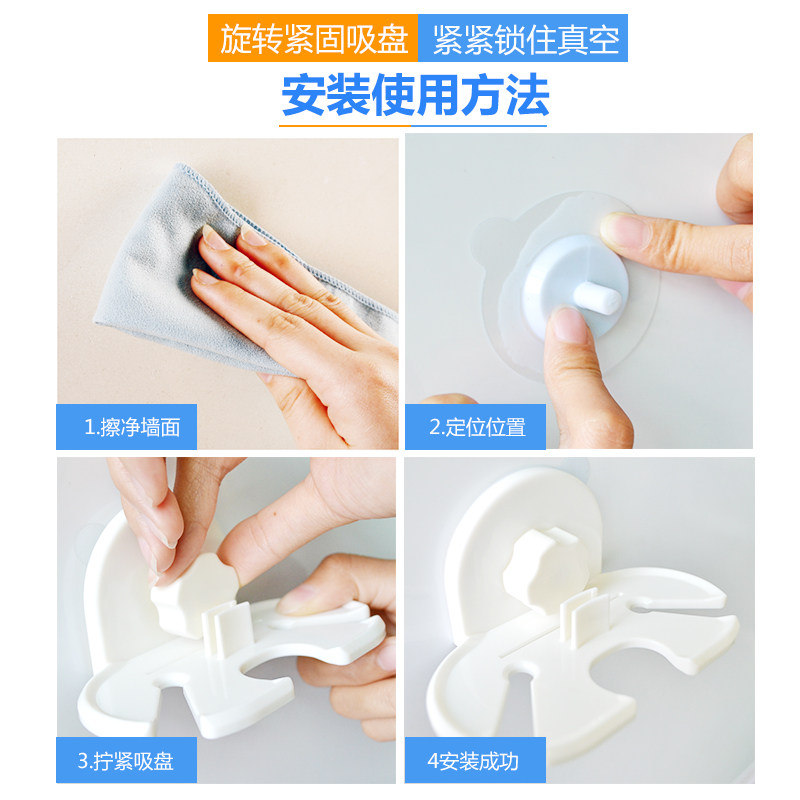 旋转紧固吸盘 紧紧锁住真空

安装使用方法

1.擦净墙面

2.定位位置

3.拧紧吸盘

4安装成功