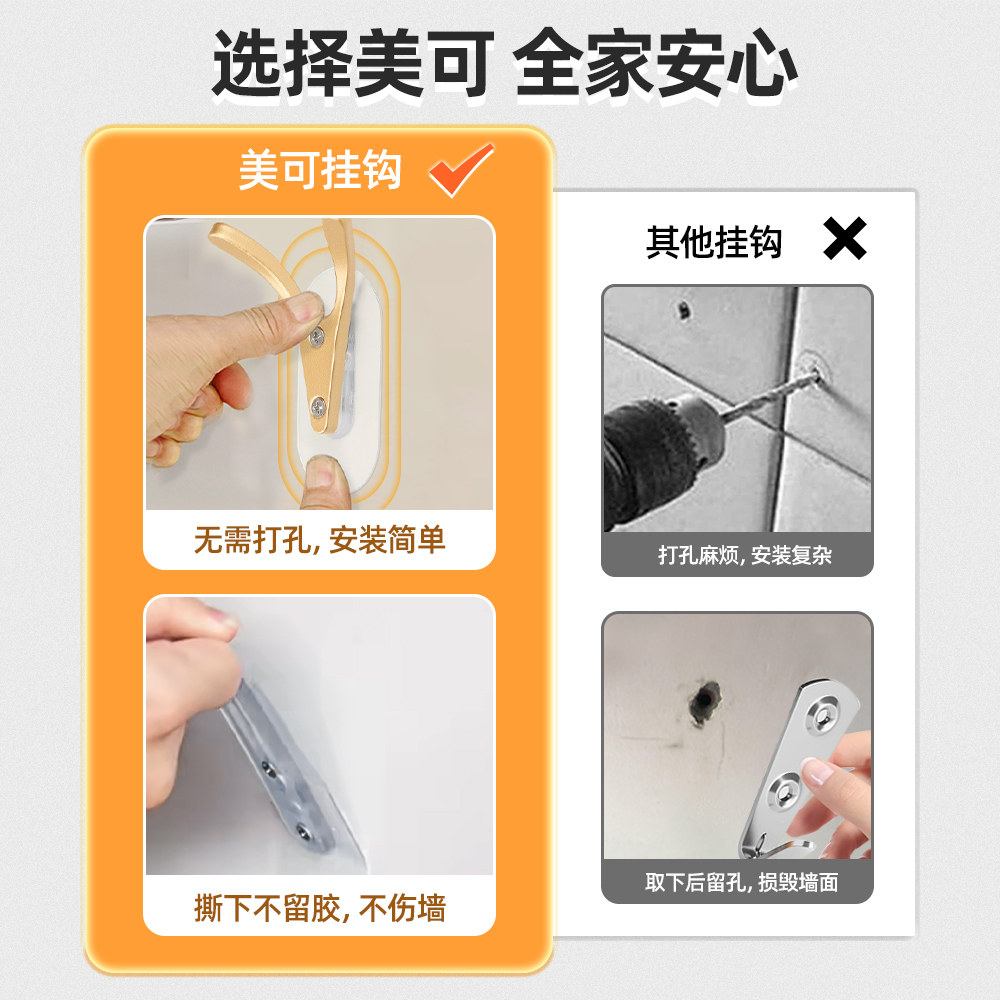 选择美可 全家安心

美可挂钩

无需打孔, 安装简单

撕下不留胶, 不伤墙

其他挂钩

打孔麻烦, 安装复杂

取下后留孔, 损毁墙面