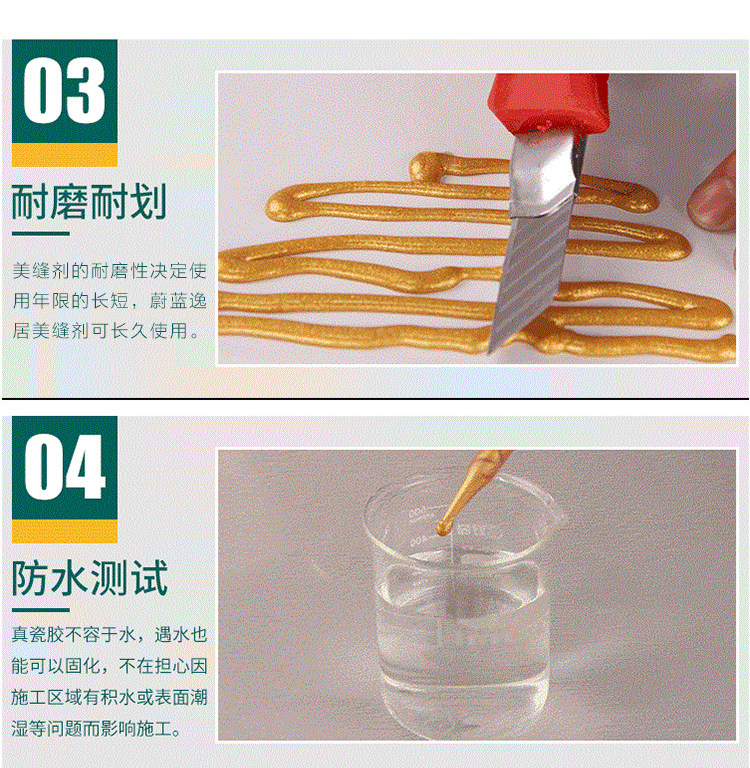 03

耐磨耐划

美缝剂的耐磨性决定使用年限的长短，蔚蓝逸居美缝剂可长久使用。

04

防水测试

真瓷胶不容于水，遇水也能可以固化，不在担心因施工区域有积水或表面潮湿等问题而影响施工。