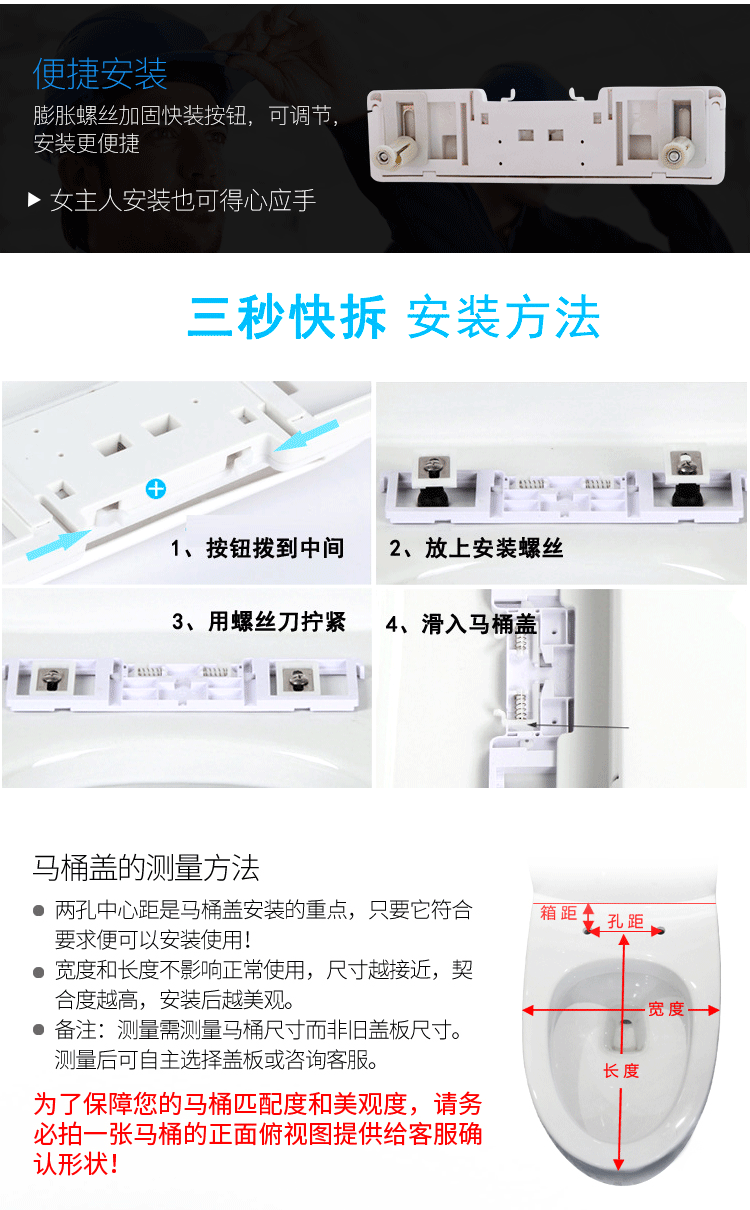 便捷安装

膨胀螺丝加固快装按钮，可调节，安装更便捷

▶ 女主人安装也可得心应手

三秒快拆 安装方法

1、按钮拨到中间

2、放上安装螺丝

3、用螺丝刀拧紧

4、滑入马桶盖

马桶盖的测量方法

● 两孔中心距是马桶盖安装的重点，只要它符合要求便可以安装使用！

● 宽度和长度不影响正常使用，尺寸越接近，契合度越高，安装后越美观。

● 备注：测量需测量马桶尺寸而非旧盖板尺寸。测量后可自主选择盖板或咨询客服。

为了保障您的马桶匹配度和美观度，请务必拍一张马桶的正面俯视图提供给客服确认形状！

箱距

孔距

宽度

长度