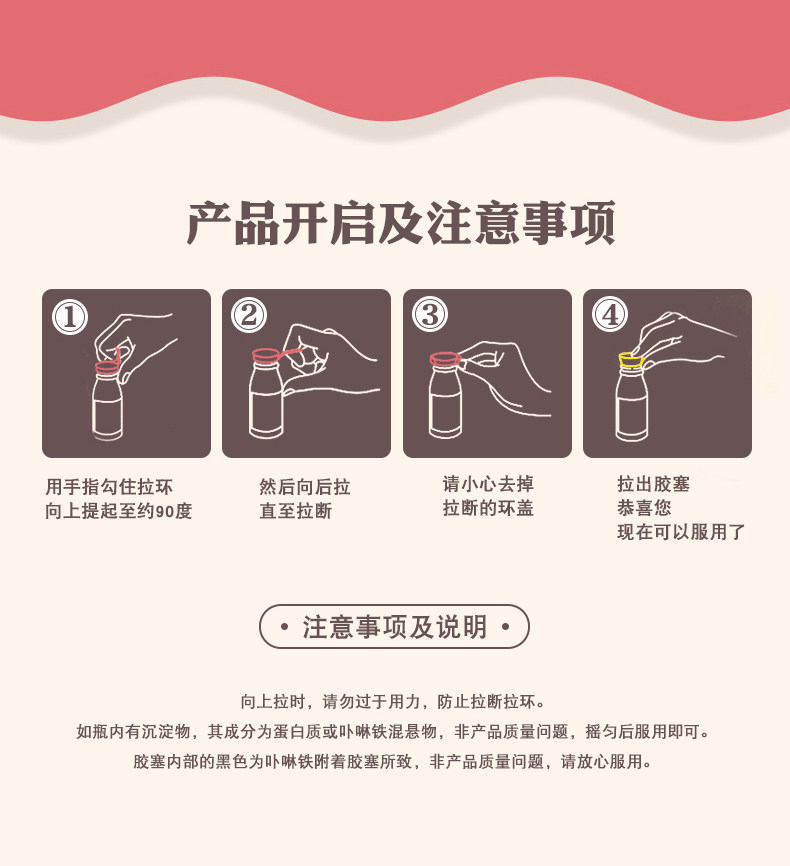 产品开启及注意事项

①
用手指勾住拉环
向上提起至约90度

②
然后向后拉
直至拉断

③
请小心去掉
拉断的环盖

④
拉出胶塞
恭喜您
现在可以服用了

• 注意事项及说明 •

向上拉时，请勿过于用力，防止拉断拉环。
如瓶内有沉淀物，其成分为蛋白质或卟啉铁混悬物，非产品质量问题，摇匀后服用即可。
胶塞内部的黑色为卟啉铁附着胶塞所致，非产品质量问题，请放心服用。