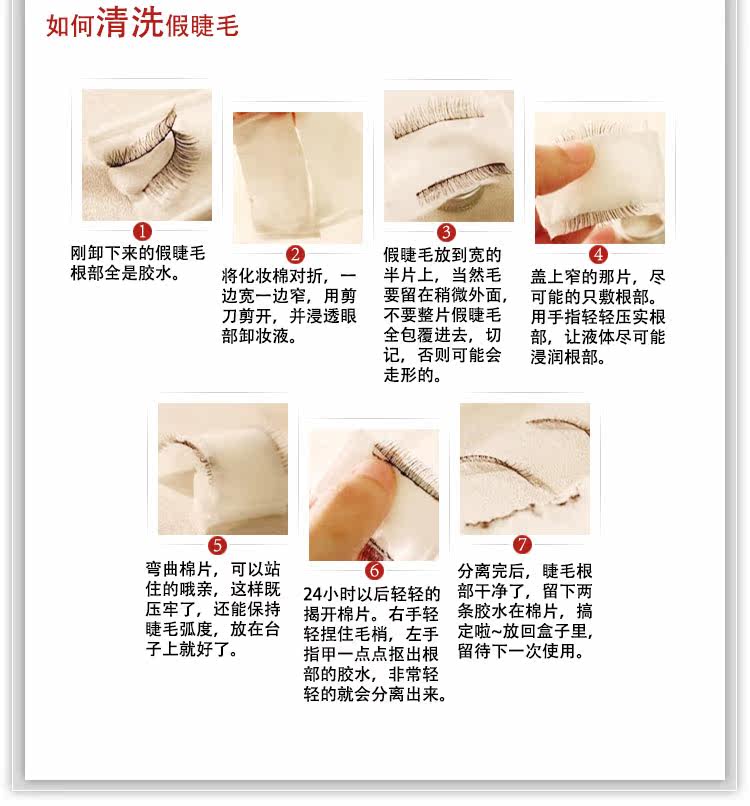 如何清洗假睫毛

1
刚卸下来的假睫毛根部全是胶水。

2
将化妆棉对折，一边宽一边窄，用剪刀剪开，并浸透眼部卸妆液。

3
假睫毛放到宽的半片上，当然毛要留在稍微外面，不要整片假睫毛全包覆进去，切记，否则可能会走形的。

4
盖上窄的那片，尽可能的只敷根部。用手指轻轻压实根部，让液体尽可能浸润根部。

5
弯曲棉片，可以站住的哦亲，这样既压牢了，还能保持睫毛弧度，放在台子上就好了。

6
24小时以后轻轻的揭开棉片。右手轻轻捏住毛梢，左手指甲一点点抠出根部的胶水，非常轻轻的就会分离出来。

7
分离完后，睫毛根部干净了，留下两条胶水在棉片，搞定啦~放回盒子里，留待下一次使用。